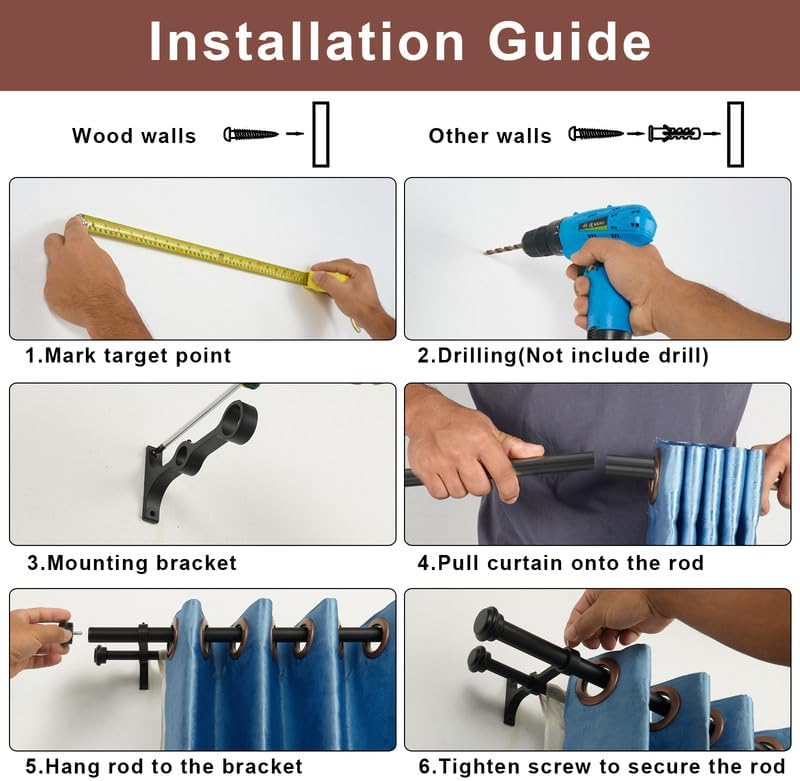 Installation Guide

Wood walls

Other walls

1.Mark target point

2.Drilling(Not include drill)

3.Mounting bracket

4.Pull curtain onto the rod

5.Hang rod to the bracket

6.Tighten screw to secure the rod