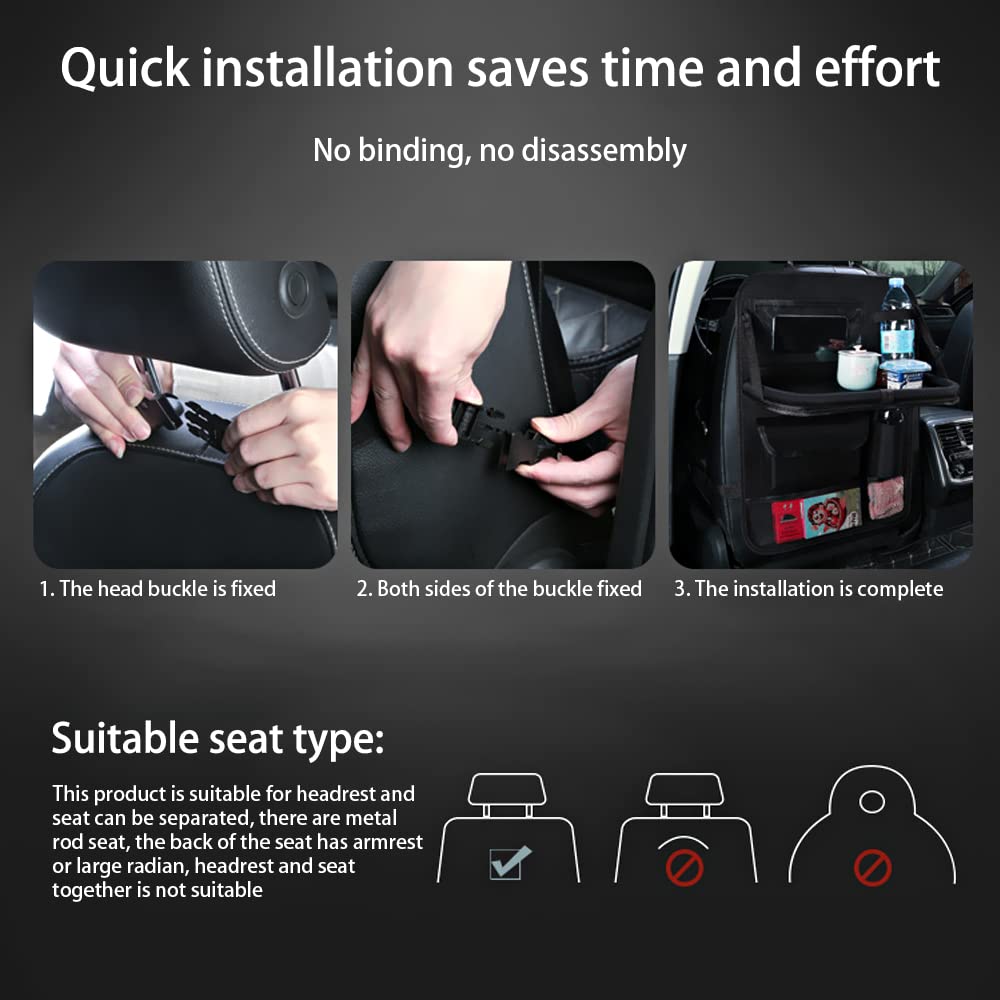 Quick installation saves time and effort

No binding, no disassembly

1. The head buckle is fixed

2. Both sides of the buckle fixed

3. The installation is complete

Suitable seat type:

This product is suitable for headrest and seat can be separated, there are metal rod seat, the back of the seat has armrest or large radian, headrest and seat together is not suitable