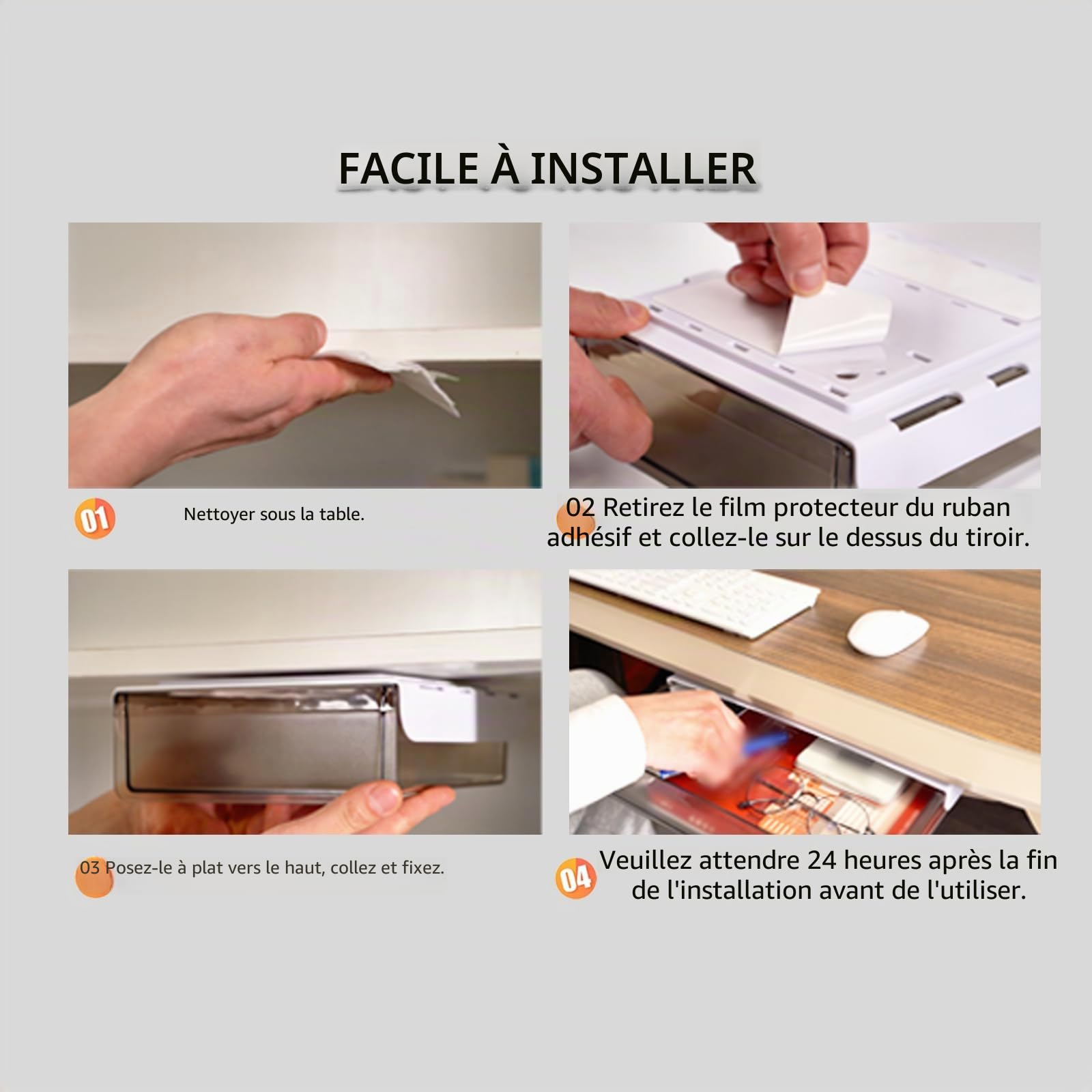 FACILE À INSTALLER

01 Nettoyer sous la table.

02 Retirez le film protecteur du ruban adhésif et collez-le sur le dessus du tiroir.

03 Posez-le à plat vers le haut, collez et fixez.

04 Veuillez attendre 24 heures après la fin de l'installation avant de l'utiliser.