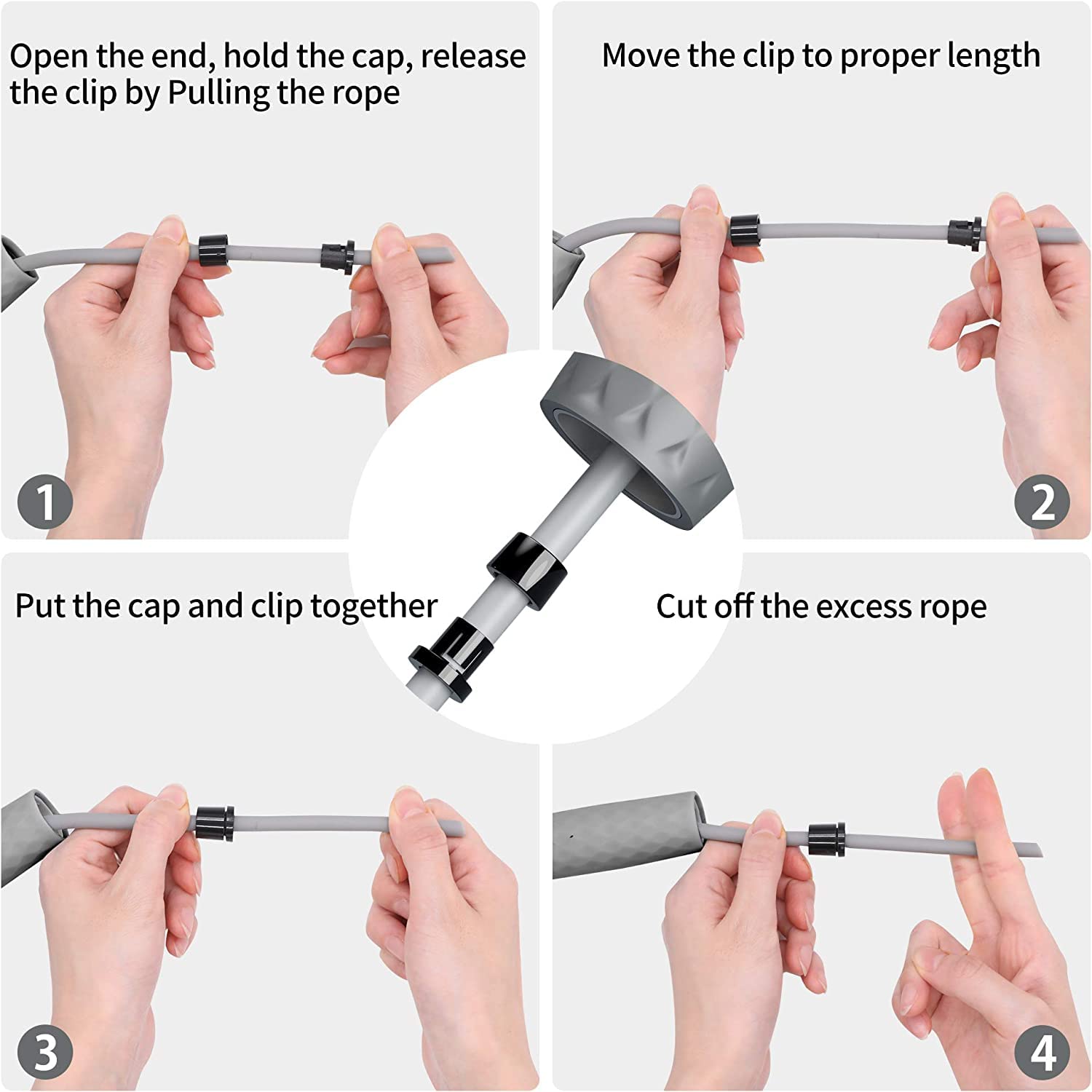 Open the end, hold the cap, release the clip by Pulling the rope

1

Move the clip to proper length

2

Put the cap and clip together

3

Cut off the excess rope

4