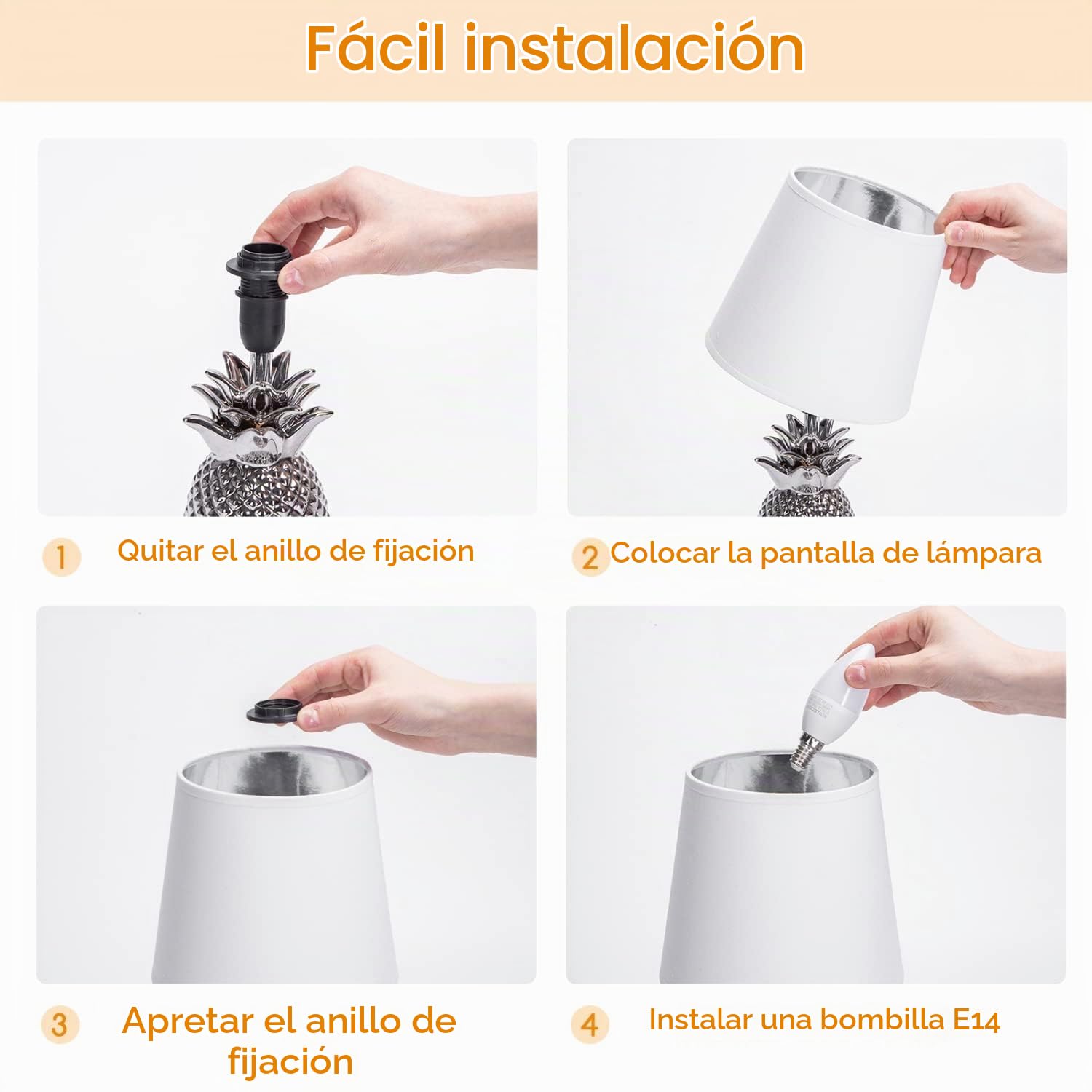 Fácil instalación

1 Quitar el anillo de fijación

2 Colocar la pantalla de lámpara

3 Apretar el anillo de fijación

4 Instalar una bombilla E14