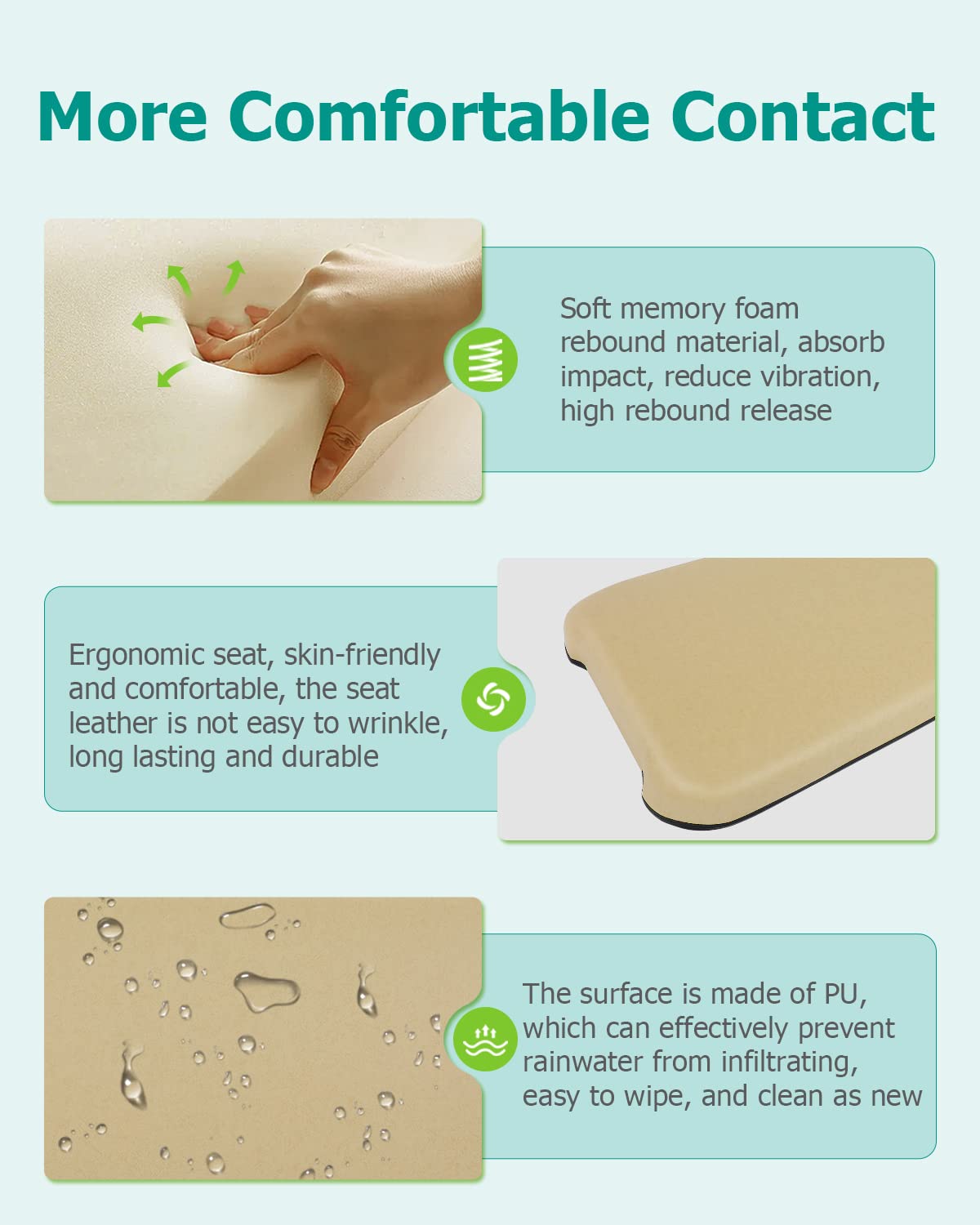 More Comfortable Contact

Soft memory foam rebound material, absorb impact, reduce vibration, high rebound release

Ergonomic seat, skin-friendly and comfortable, the seat leather is not easy to wrinkle, long lasting and durable

The surface is made of PU, which can effectively prevent rainwater from infiltrating, easy to wipe, and clean as new