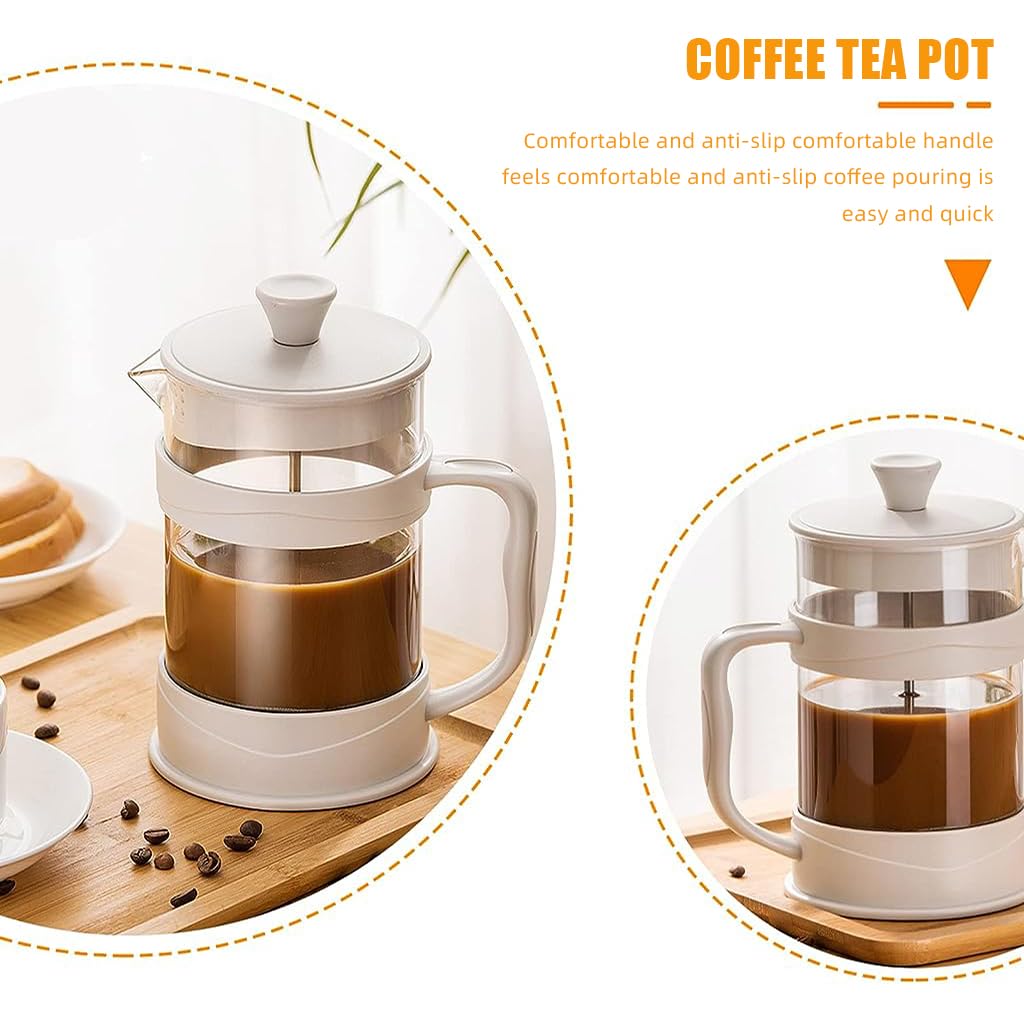 COFFEE TEA POT

Comfortable and anti-slip comfortable handle feels comfortable and anti-slip coffee pouring is easy and quick