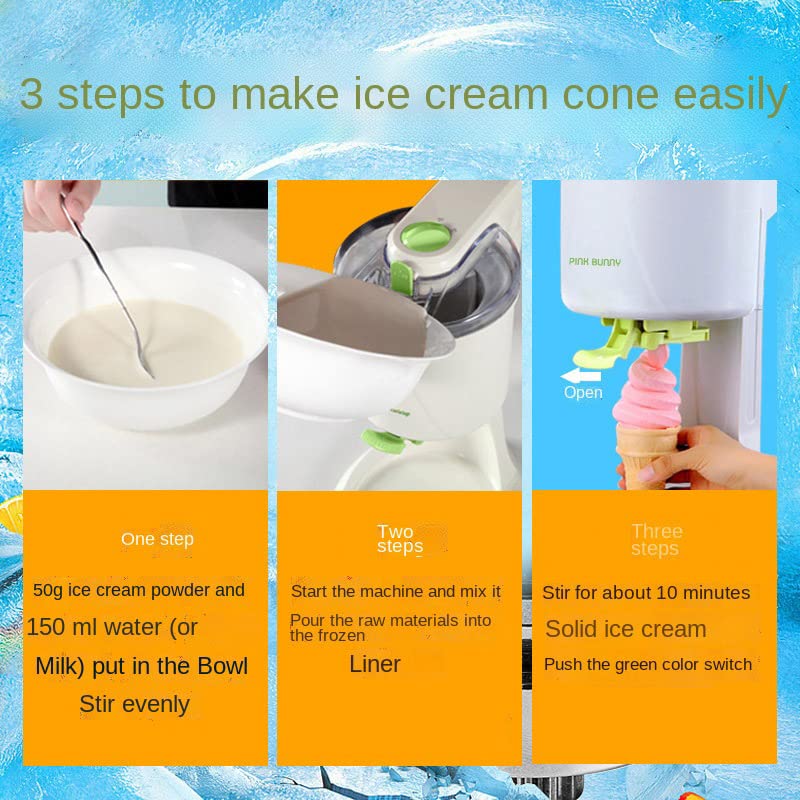 3 steps to make ice cream cone easily

PINK BUNNY

Open

One step

50g ice cream powder and

150 ml water (or

Milk) put in the Bowl

Stir evenly

Two steps

Start the machine and mix it

Pour the raw materials into the frozen

Liner

Three steps

Stir for about 10 minutes

Solid ice cream

Push the green color switch