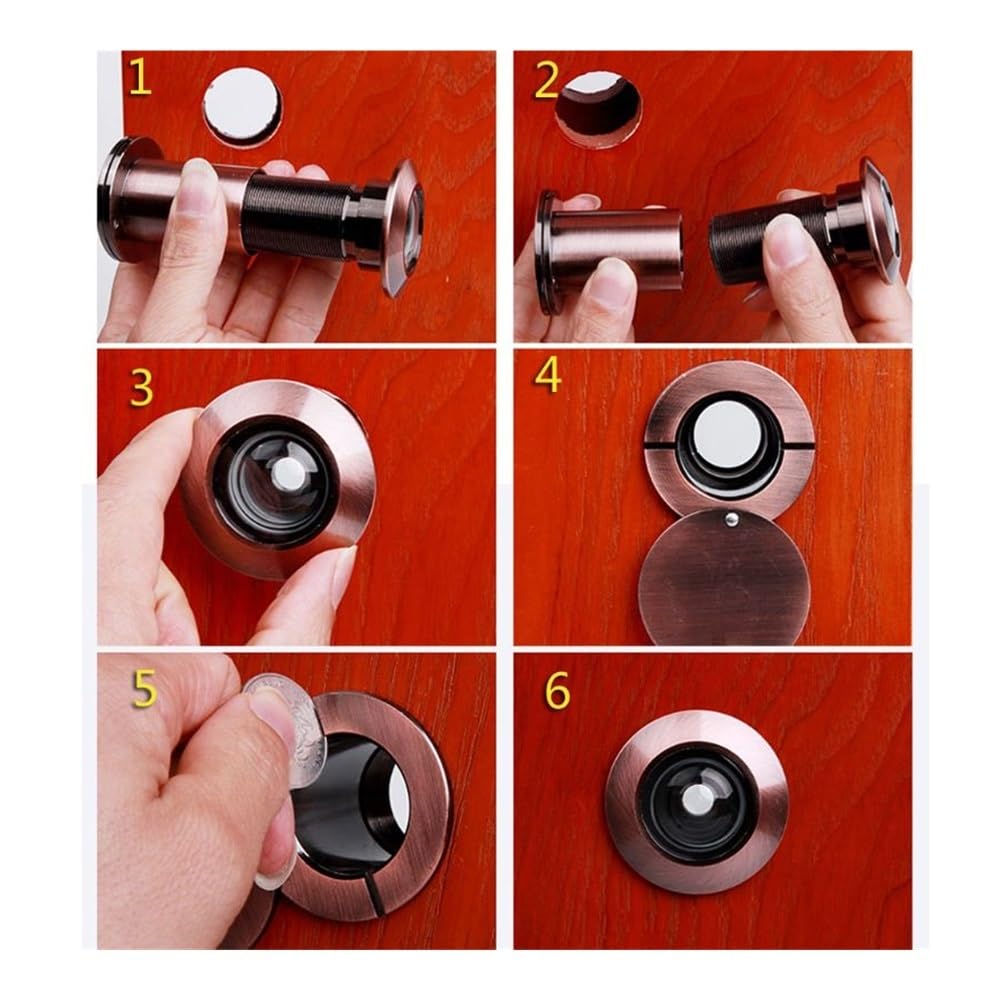 1

2

3

4

5

6