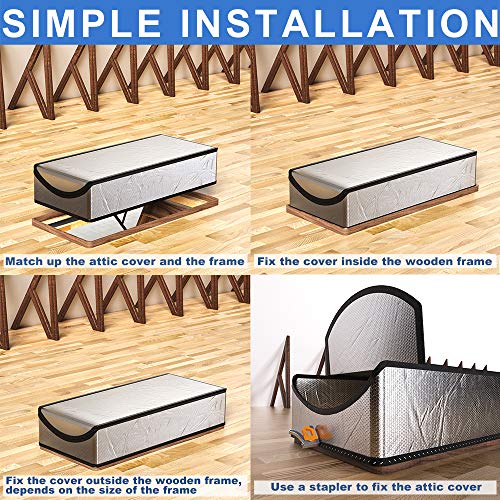 SIMPLE INSTALLATION

Match up the attic cover and the frame

Fix the cover inside the wooden frame

Fix the cover outside the wooden frame, depends on the size of the frame

Use a stapler to fix the attic cover