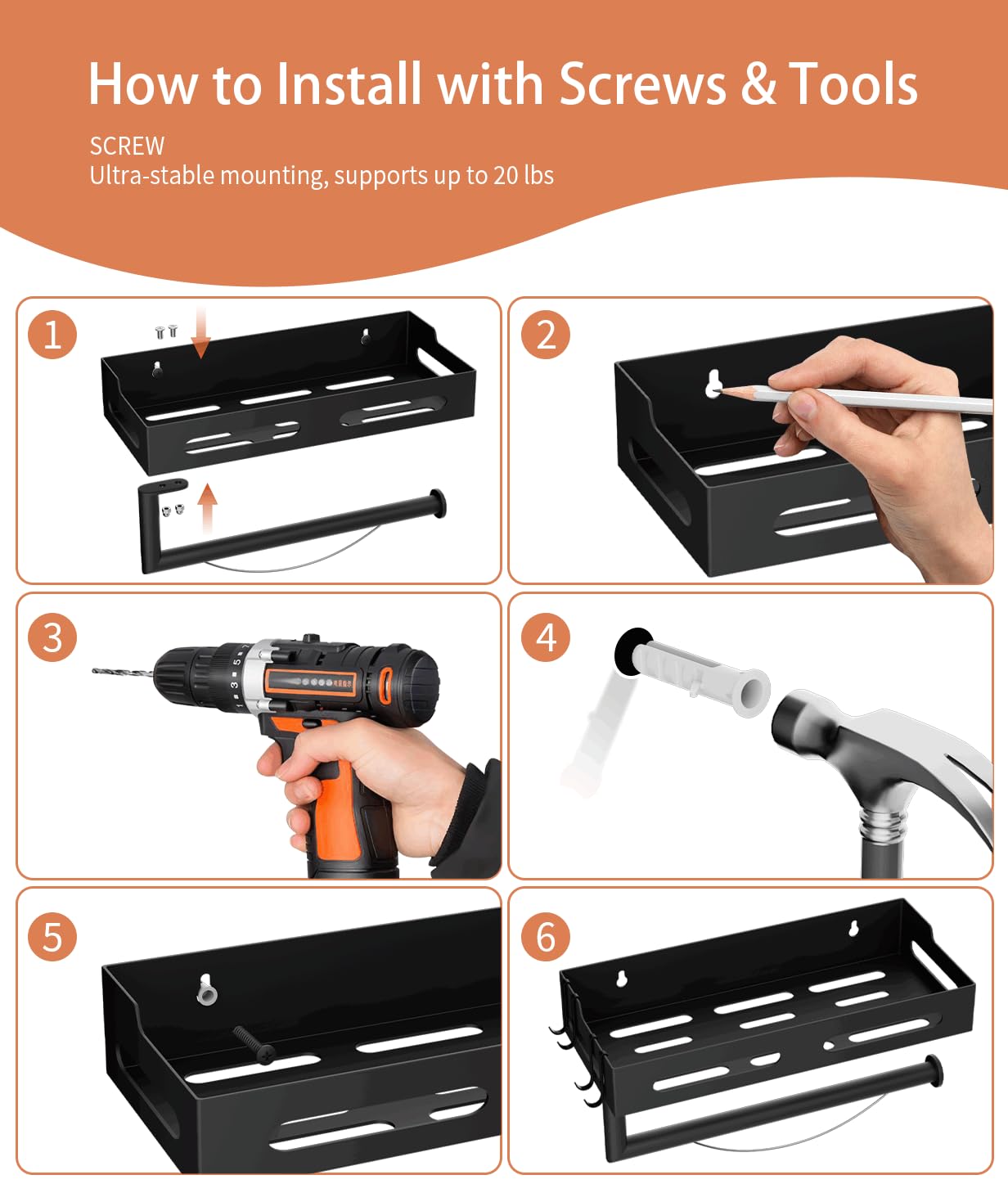 How to Install with Screws & Tools

SCREW
Ultra-stable mounting, supports up to 20 lbs

1

2

3

4

5

6