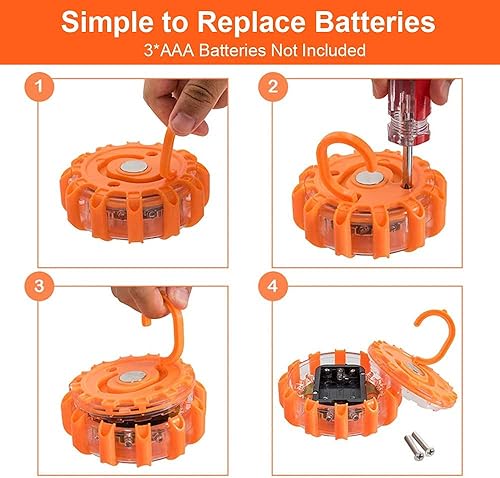 Simple to Replace Batteries
3*AAA Batteries Not Included

1

2

3

4