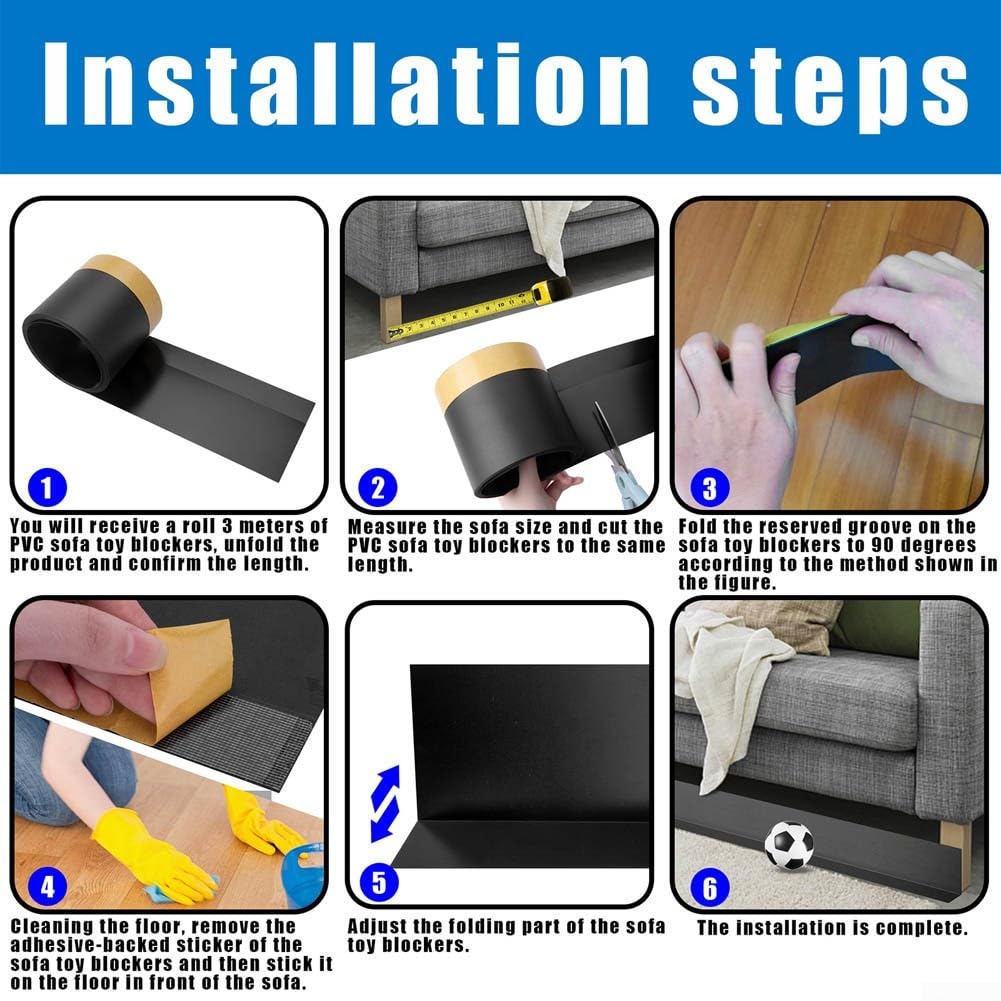 Installation steps

1
You will receive a roll 3 meters of PVC sofa toy blockers, unfold the product and confirm the length.

2
Measure the sofa size and cut the PVC sofa toy blockers to the same length.

3
Fold the reserved groove on the sofa toy blockers to 90 degrees according to the method shown in the figure.

4
Cleaning the floor, remove the adhesive-backed sticker of the sofa toy blockers and then stick it on the floor in front of the sofa.

5
Adjust the folding part of the sofa toy blockers.

6
The installation is complete.