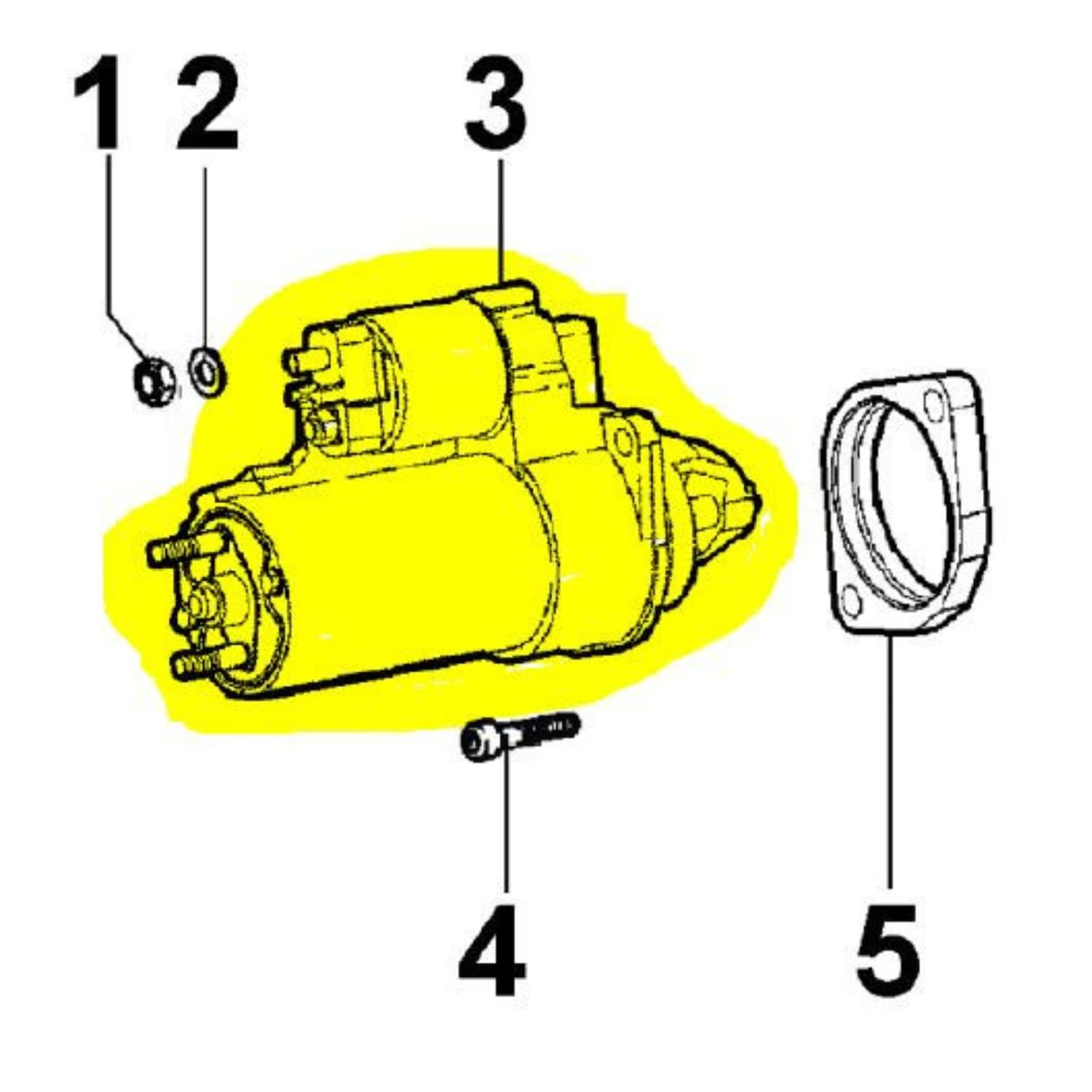 1
2
3
4
5