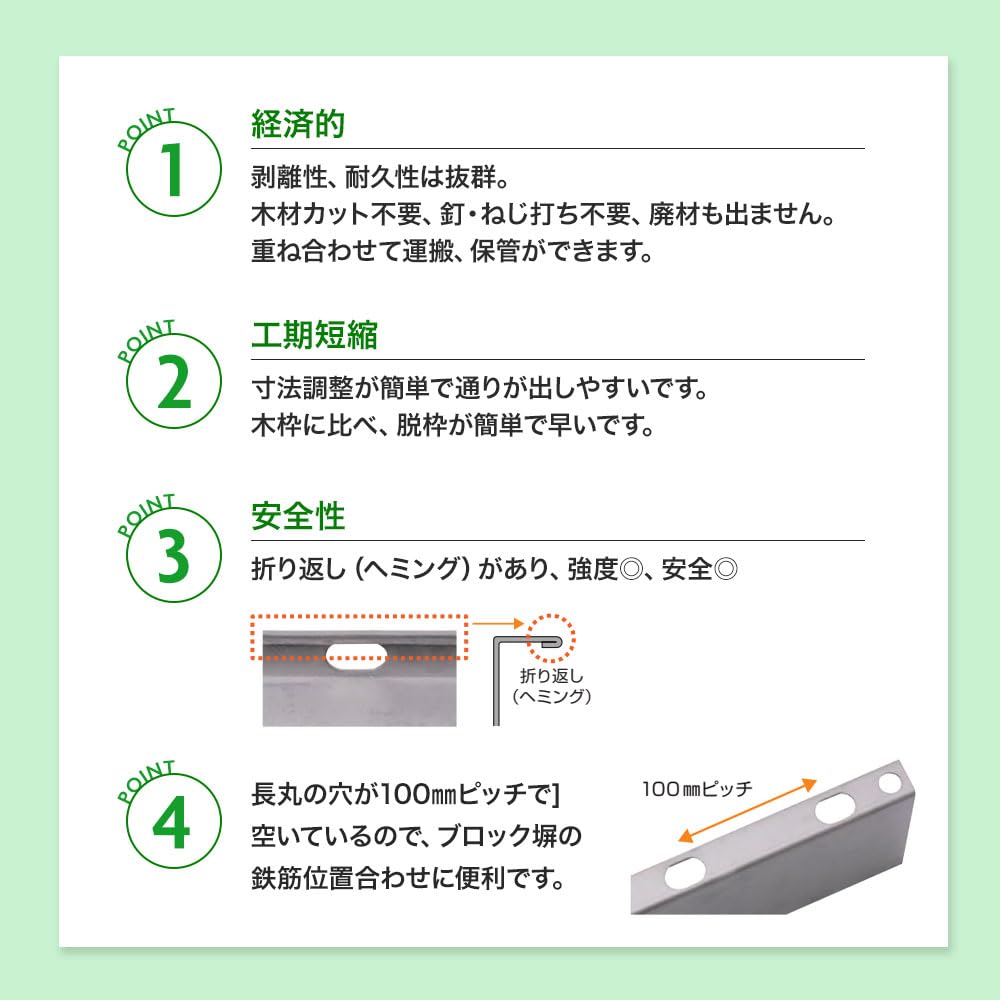 POINT 1

経済的

剥離性、耐久性は抜群。
木材カット不要、釘・ねじ打ち不要、廃材も出ません。
重ね合わせて運搬、保管ができます。

POINT 2

工期短縮

寸法調整が簡単で通りが出しやすいです。
木枠に比べ、脱枠が簡単で早いです。

POINT 3

安全性

折り返し（ヘミング）があり、強度◎、安全◎

折り返し
（ヘミング）

POINT 4

長丸の穴が100㎜ピッチで]
空いているので、ブロック塀の
鉄筋位置合わせに便利です。

100㎜ピッチ