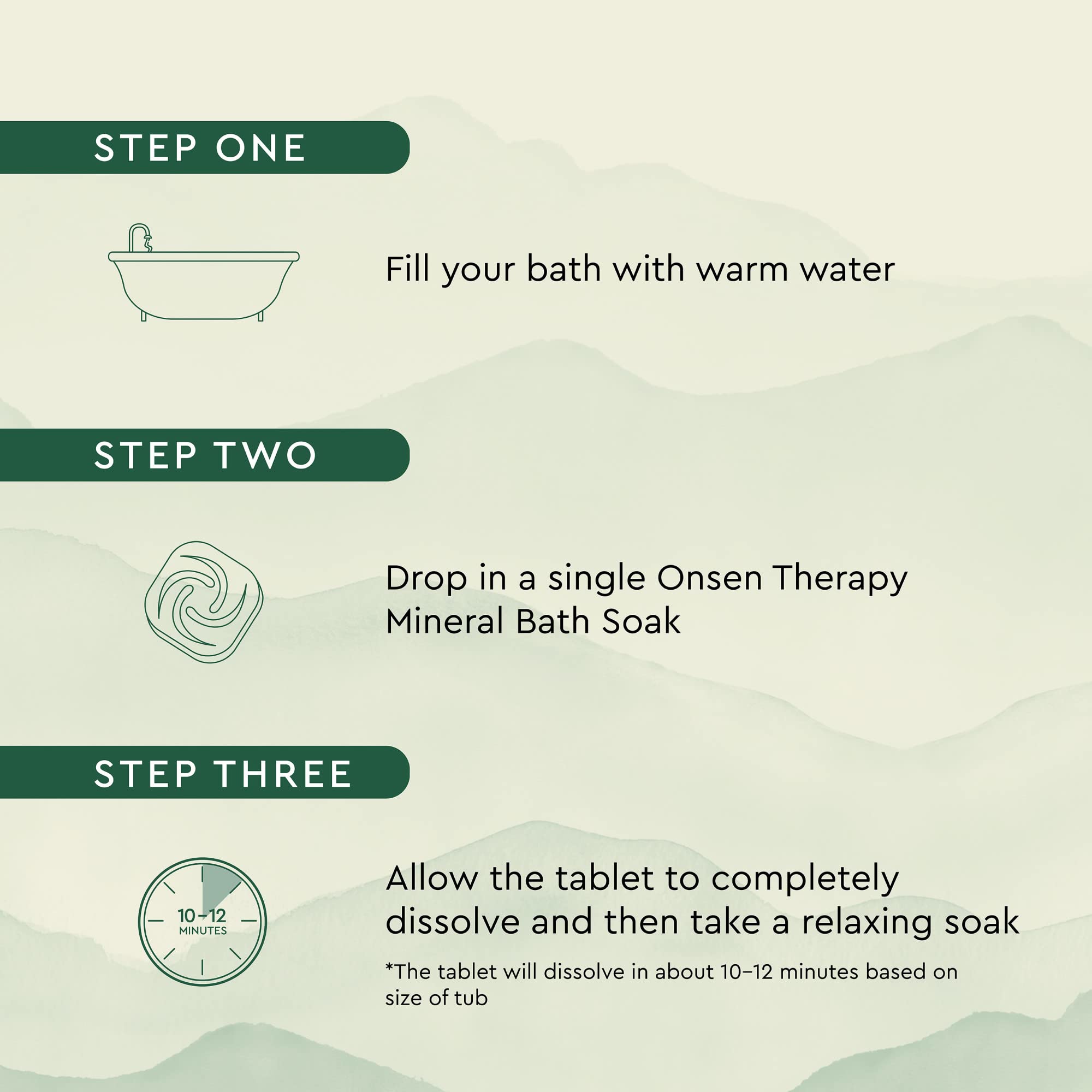 STEP ONE

Fill your bath with warm water

STEP TWO

Drop in a single Onsen Therapy Mineral Bath Soak

STEP THREE

10-12 MINUTES

Allow the tablet to completely dissolve and then take a relaxing soak

*The tablet will dissolve in about 10–12 minutes based on size of tub