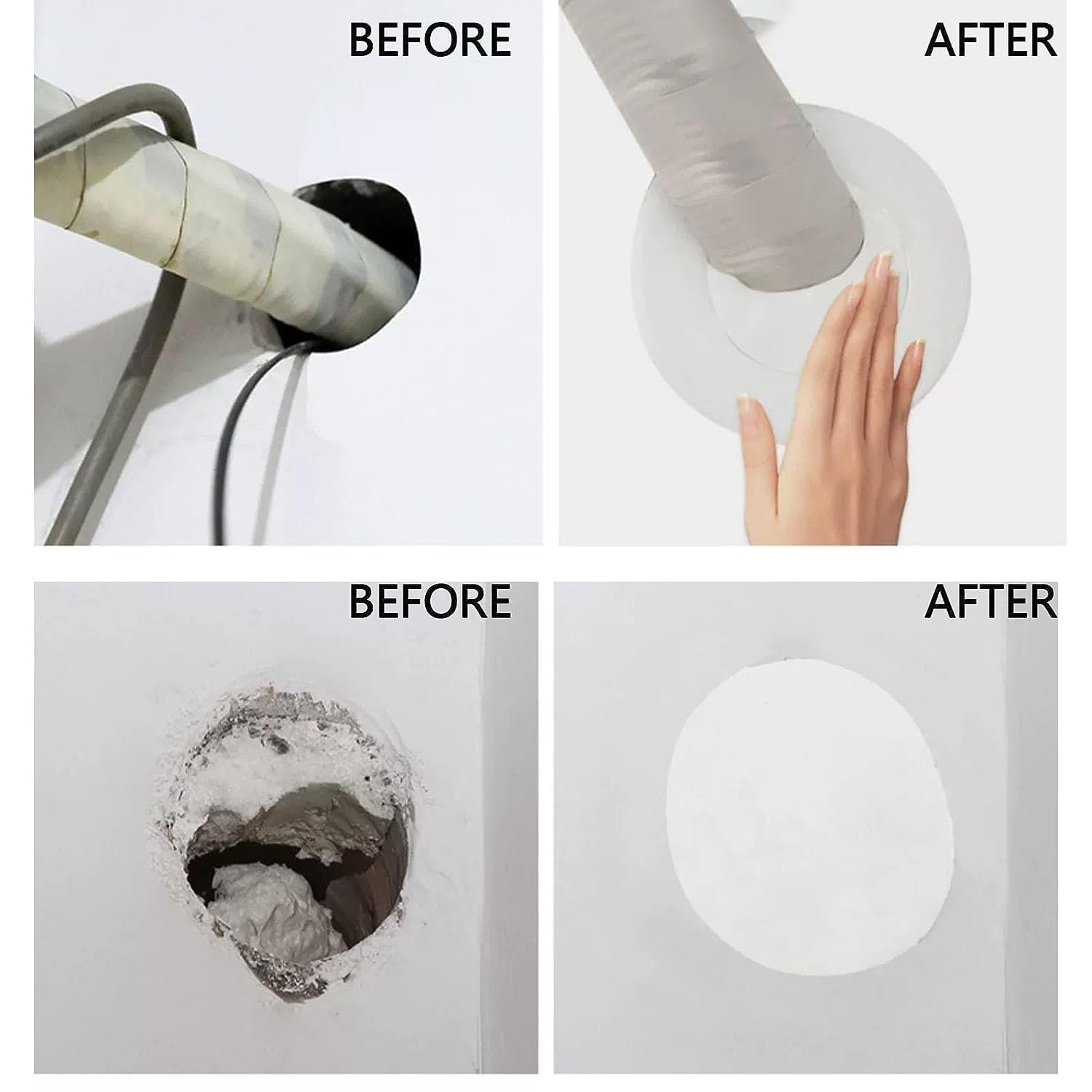 BEFORE

AFTER

BEFORE

AFTER