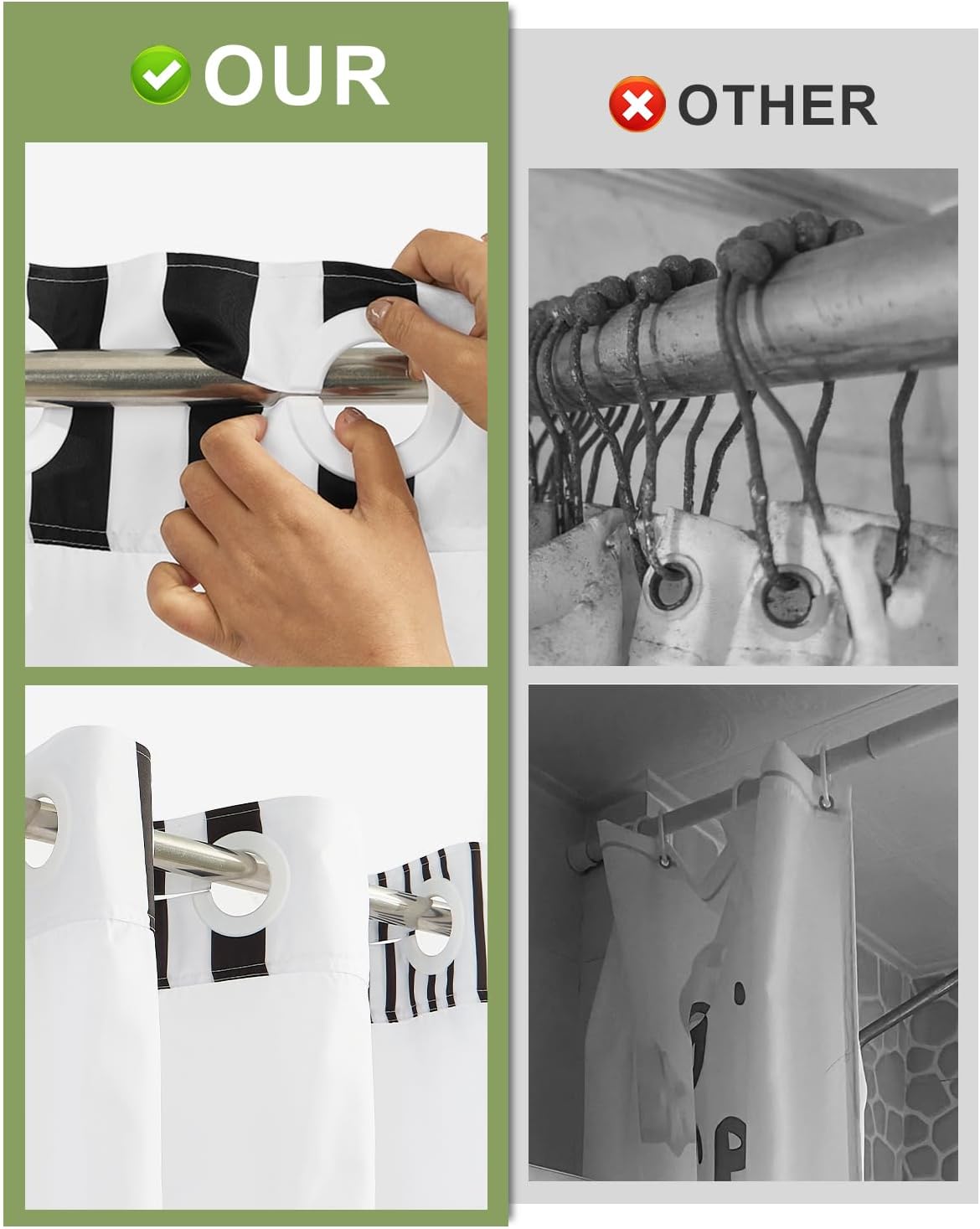 OUR

OTHER