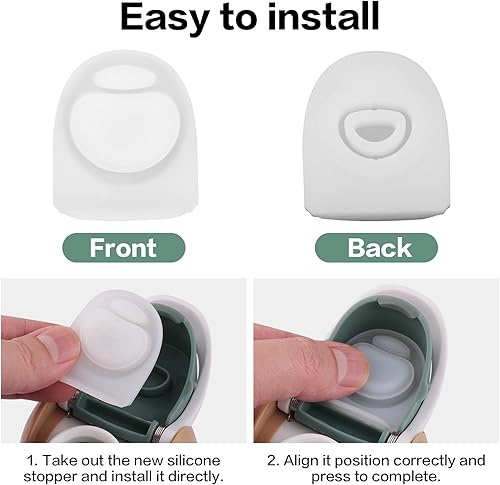 Easy to install

Front

Back

1. Take out the new silicone stopper and install it directly.

2. Align it position correctly and press to complete.