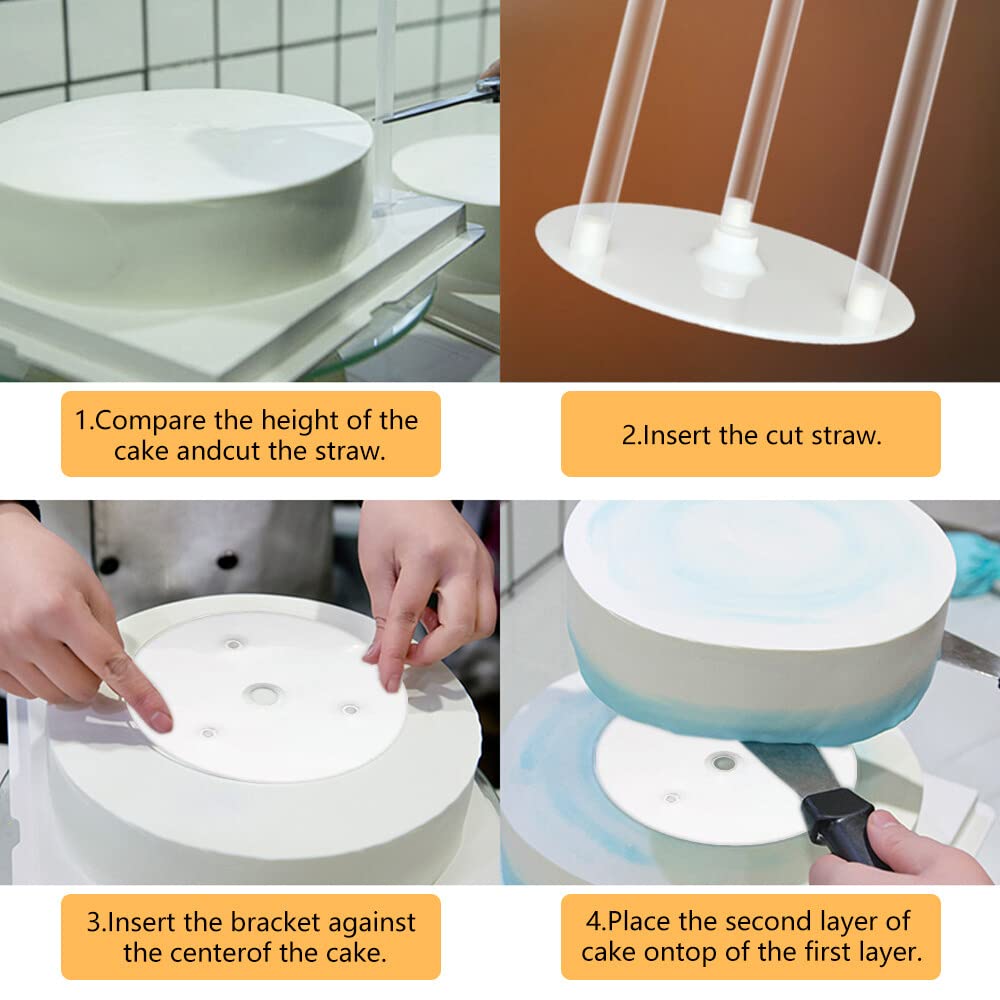 1.Compare the height of the cake andcut the straw.

2.Insert the cut straw.

3.Insert the bracket against the centerof the cake.

4.Place the second layer of cake ontop of the first layer.