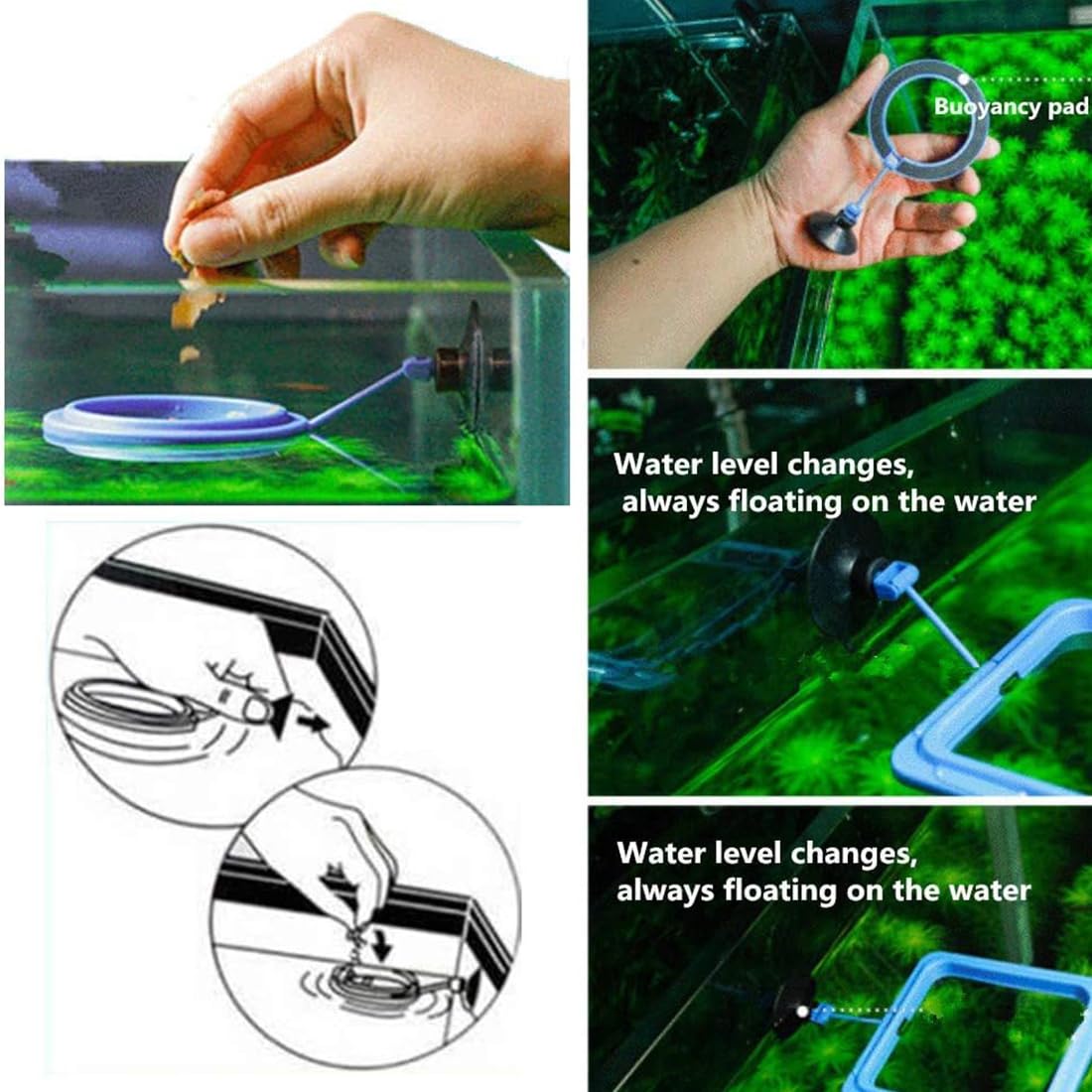 Buoyancy pad

Water level changes, always floating on the water

Water level changes, always floating on the water