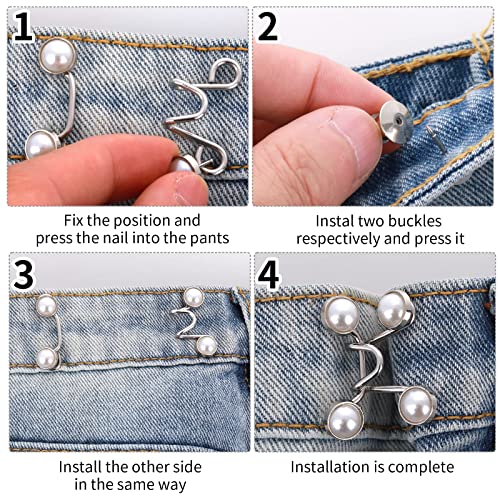 1

Fix the position and press the nail into the pants

2

Instal two buckles respectively and press it

3

Install the other side in the same way

4

Installation is complete