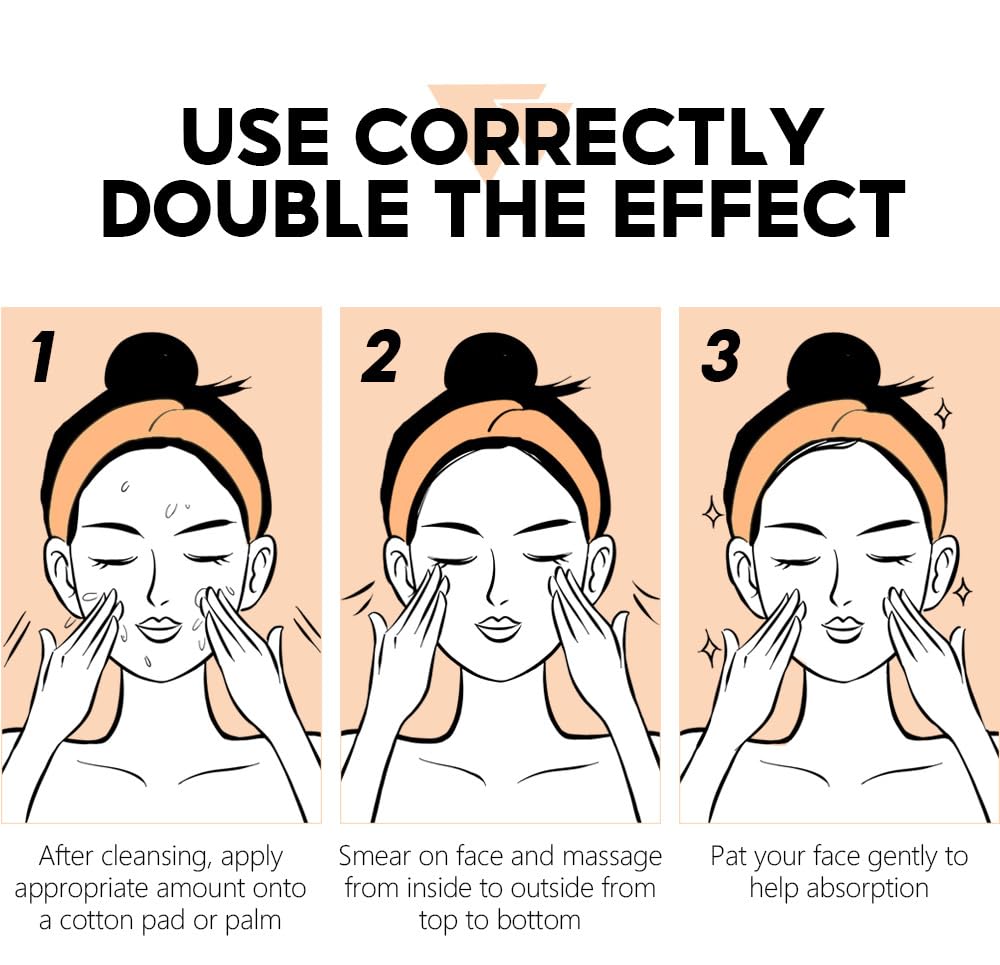 USE CORRECTLY
DOUBLE THE EFFECT

1

After cleansing, apply appropriate amount onto a cotton pad or palm

2

Smear on face and massage from inside to outside from top to bottom

3

Pat your face gently to help absorption