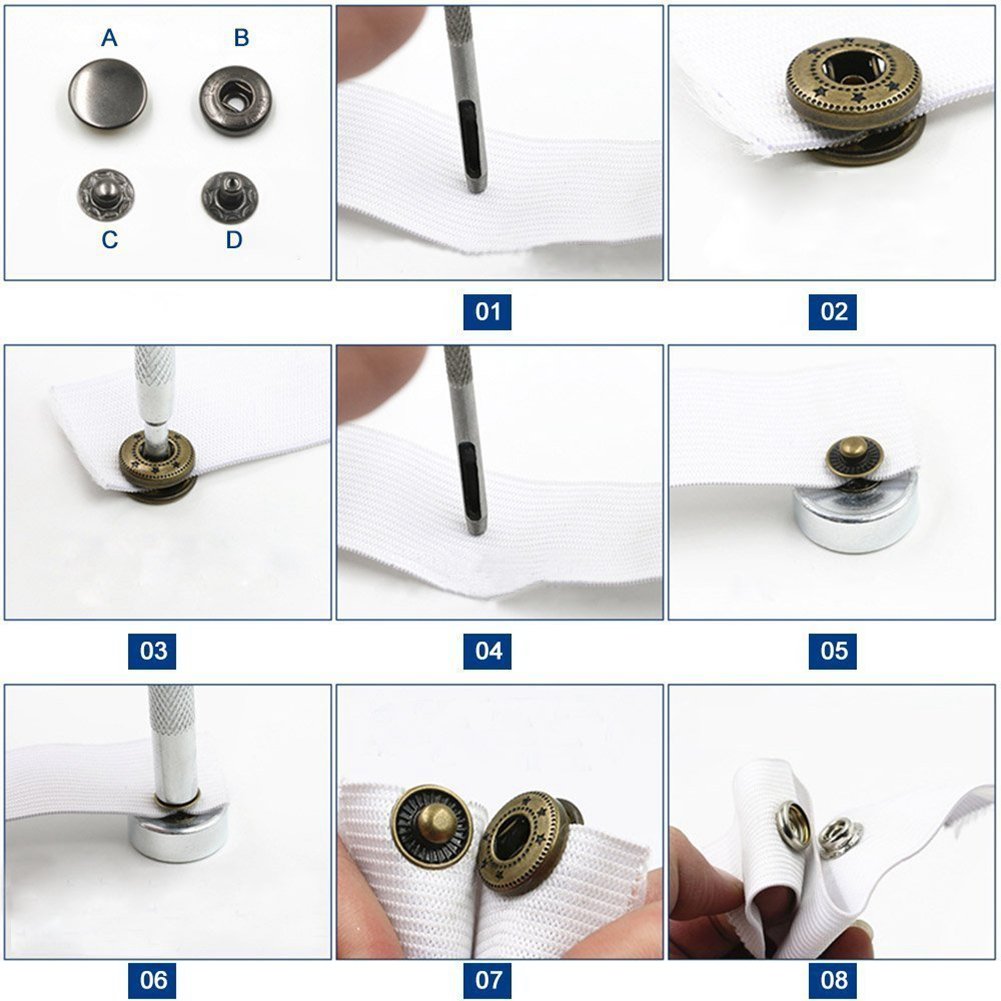 A B
C D

01

02

03

04

05

06

07

08