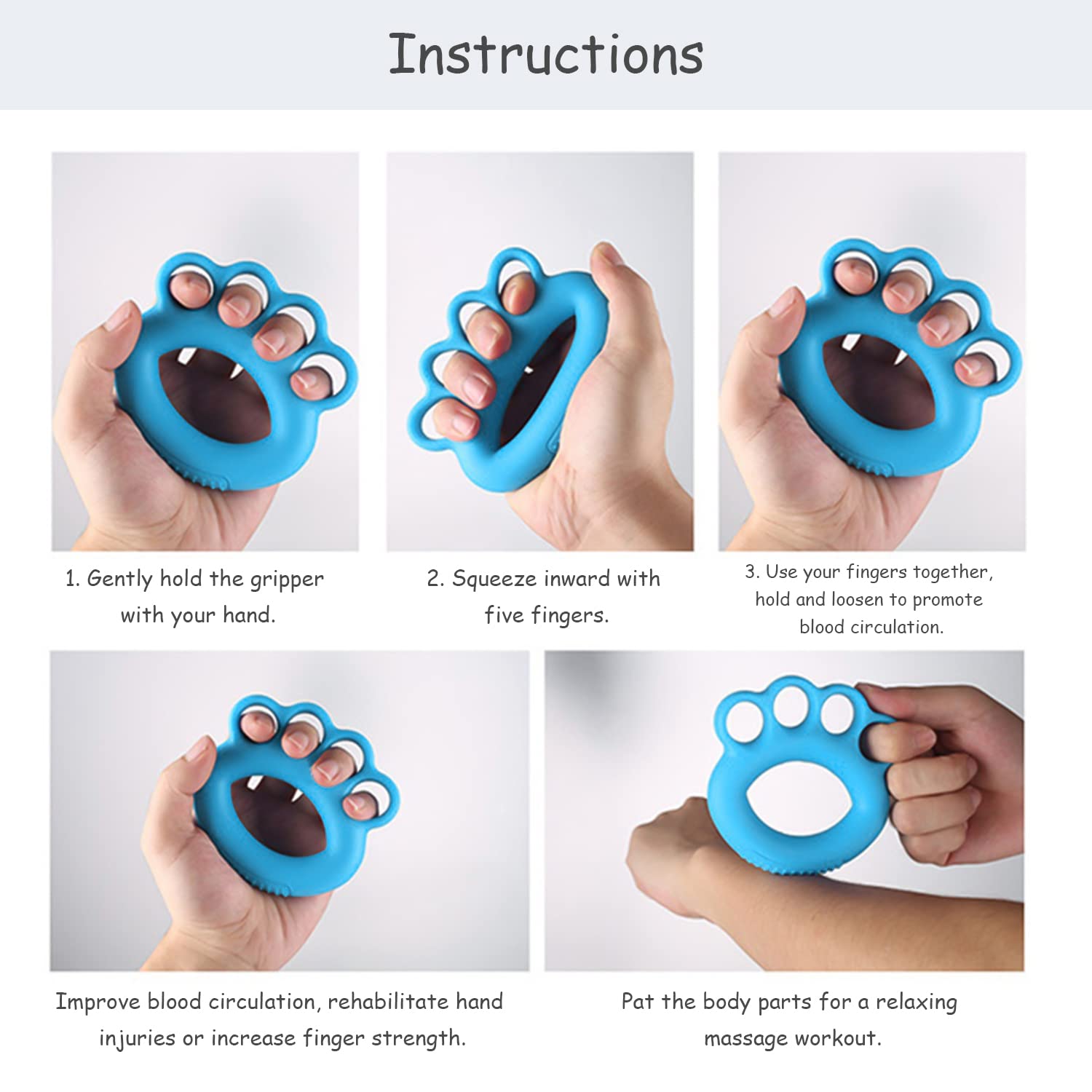 Instructions

1. Gently hold the gripper with your hand.

2. Squeeze inward with five fingers.

3. Use your fingers together, hold and loosen to promote blood circulation.

Improve blood circulation, rehabilitate hand injuries or increase finger strength.

Pat the body parts for a relaxing massage workout.