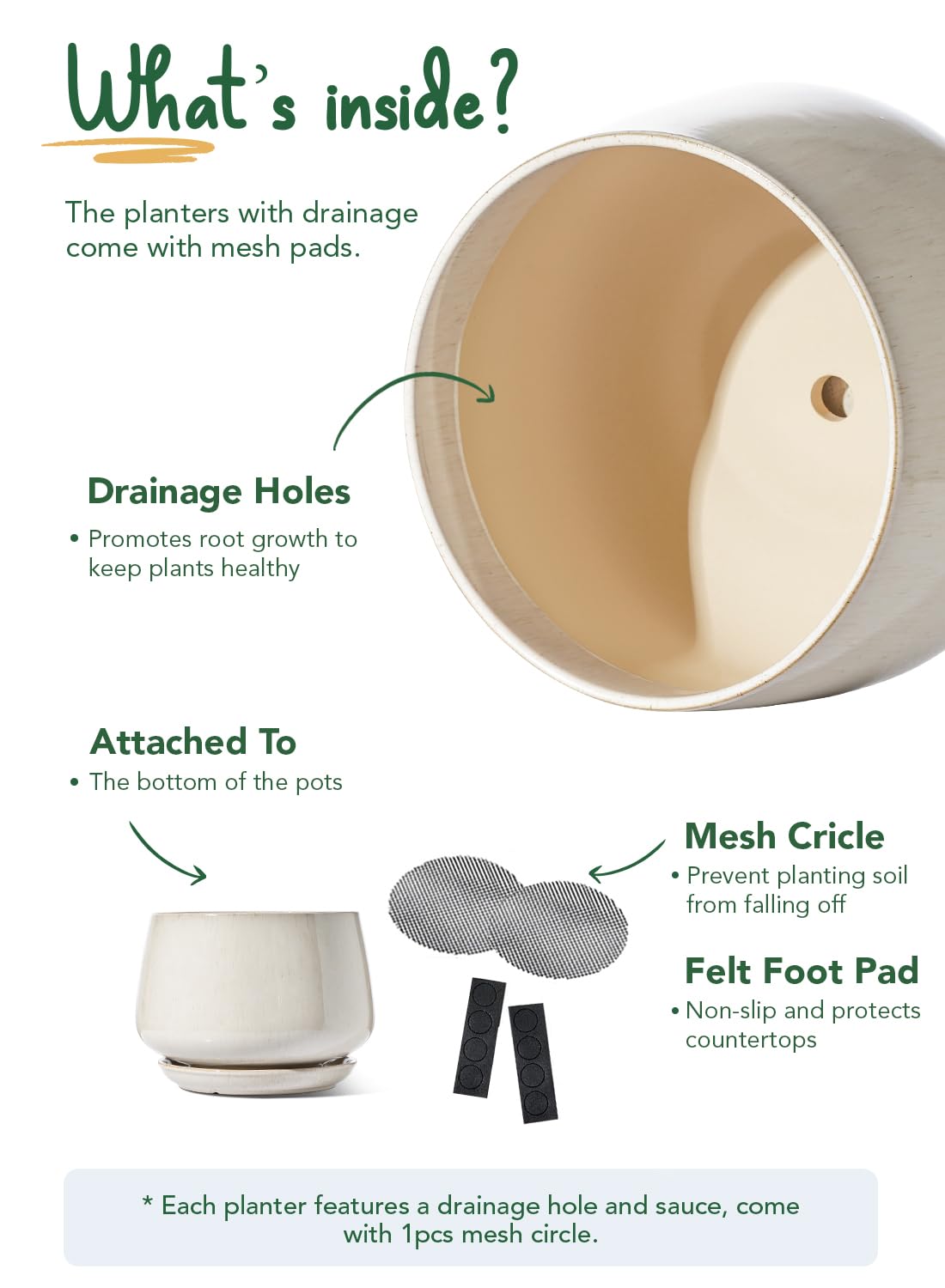 What's inside?

The planters with drainage come with mesh pads.

Drainage Holes

• Promotes root growth to keep plants healthy

Attached To

• The bottom of the pots

Mesh Cricle

• Prevent planting soil from falling off

Felt Foot Pad

• Non-slip and protects countertops

* Each planter features a drainage hole and sauce, come with 1pcs mesh circle.