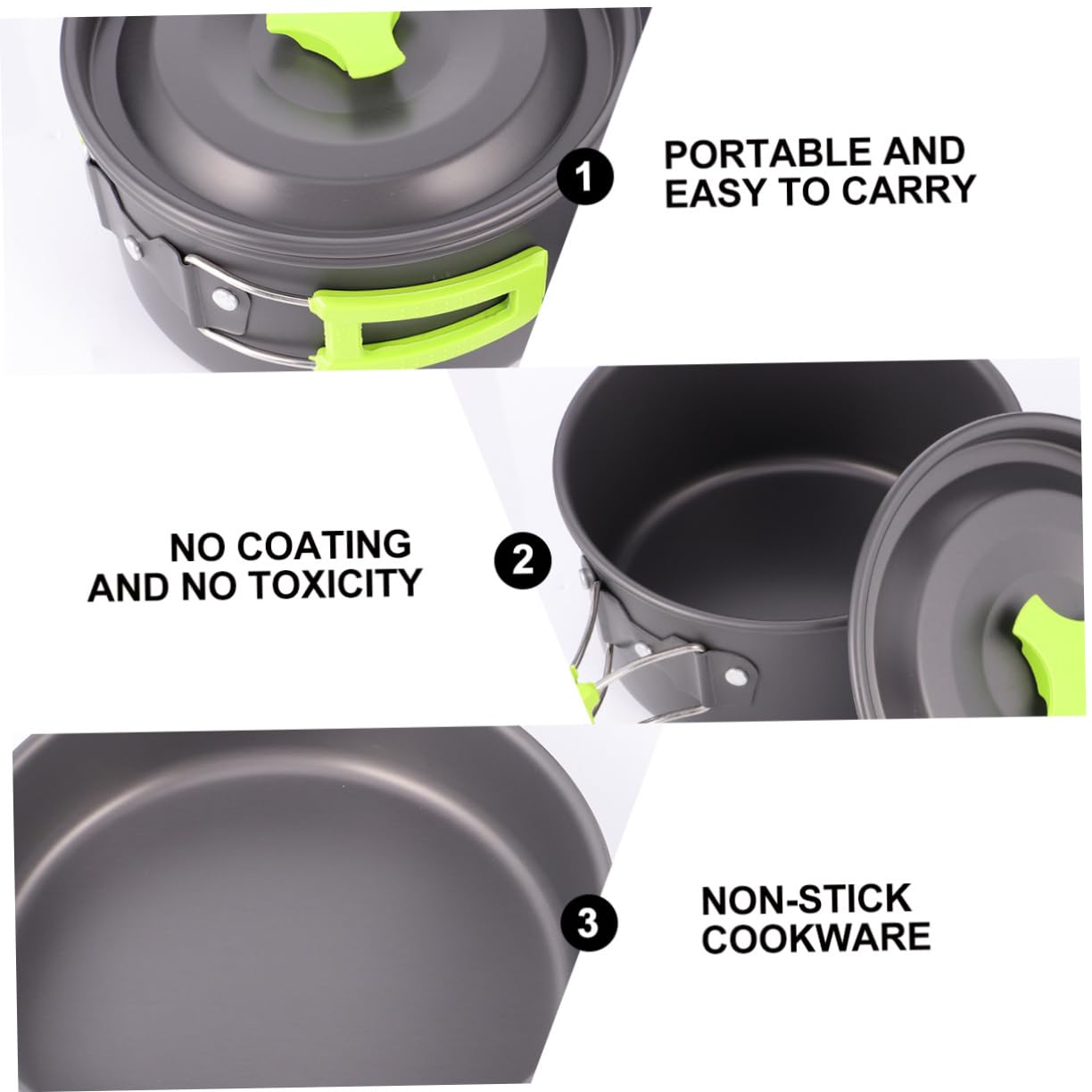 1
PORTABLE AND EASY TO CARRY

NO COATING AND NO TOXICITY
2

3
NON-STICK COOKWARE