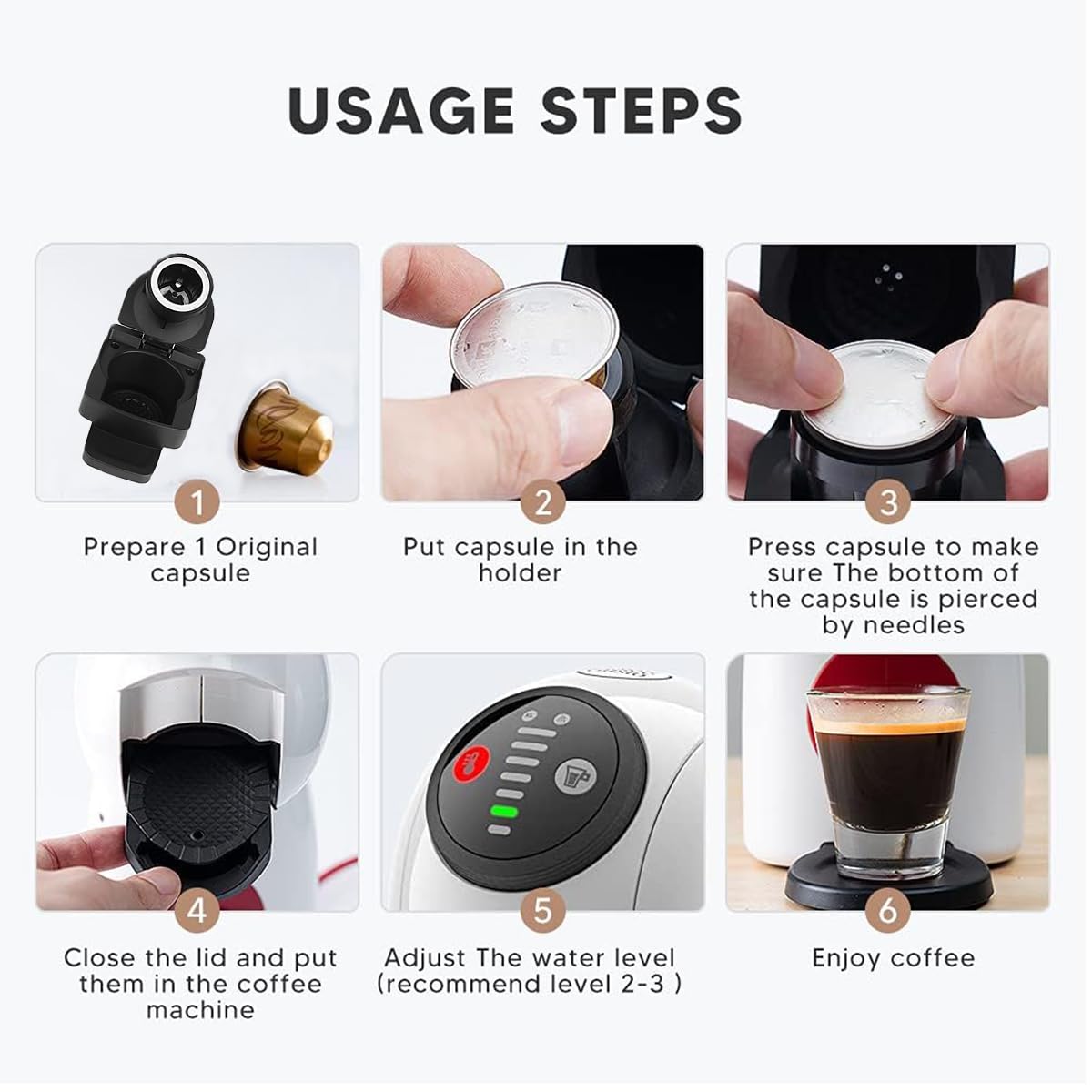 USAGE STEPS

1
Prepare 1 Original capsule

2
Put capsule in the holder

3
Press capsule to make sure The bottom of the capsule is pierced by needles

4
Close the lid and put them in the coffee machine

5
Adjust The water level (recommend level 2-3 )

6
Enjoy coffee