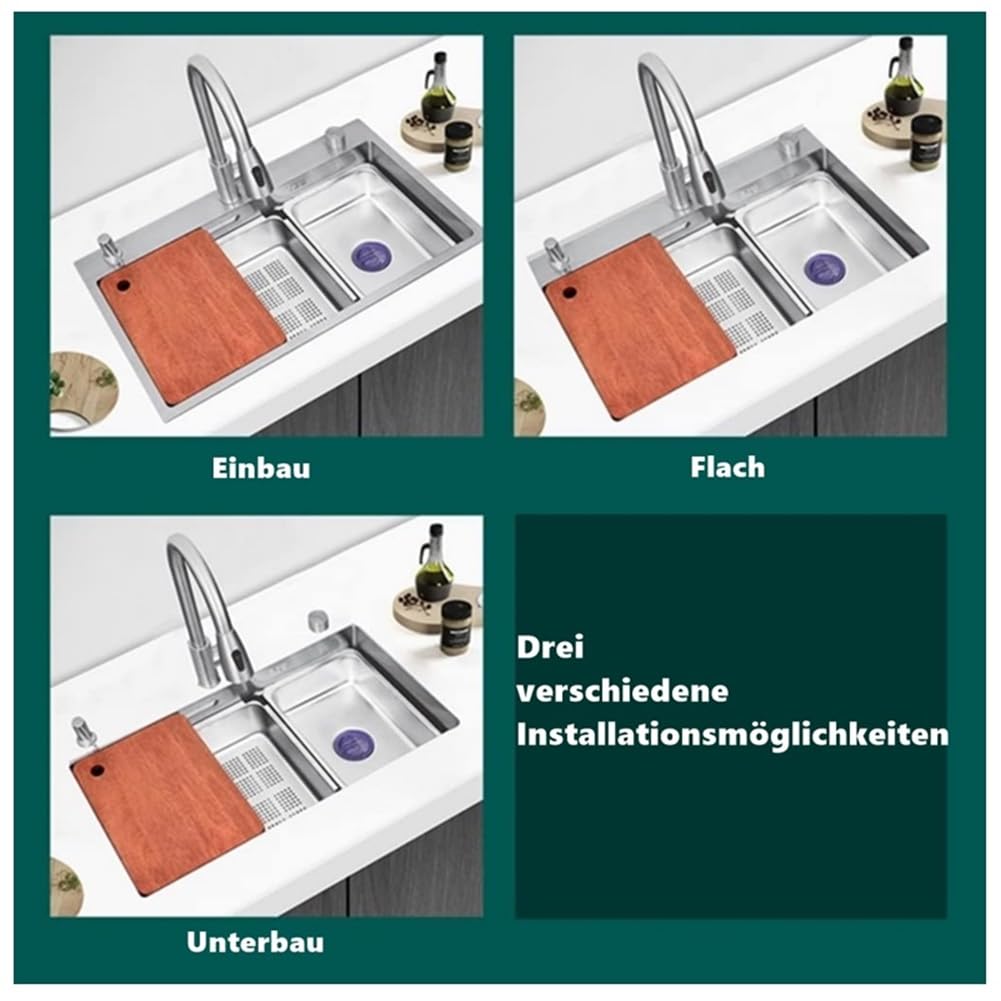 Einbau

Flach

Unterbau

Drei verschiedene Installationsmöglichkeiten