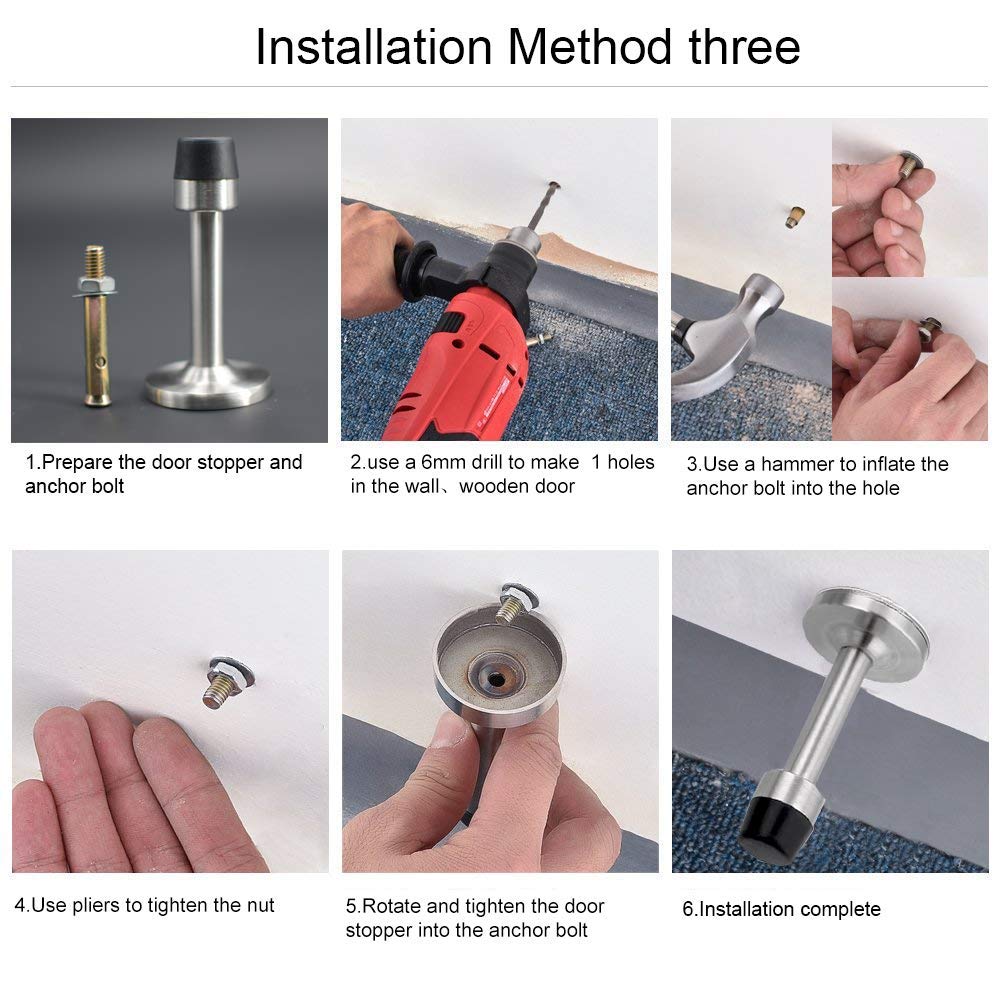 Installation Method three

1.Prepare the door stopper and anchor bolt

2.use a 6mm drill to make 1 holes in the wall、wooden door

3.Use a hammer to inflate the anchor bolt into the hole

4.Use pliers to tighten the nut

5.Rotate and tighten the door stopper into the anchor bolt

6.Installation complete