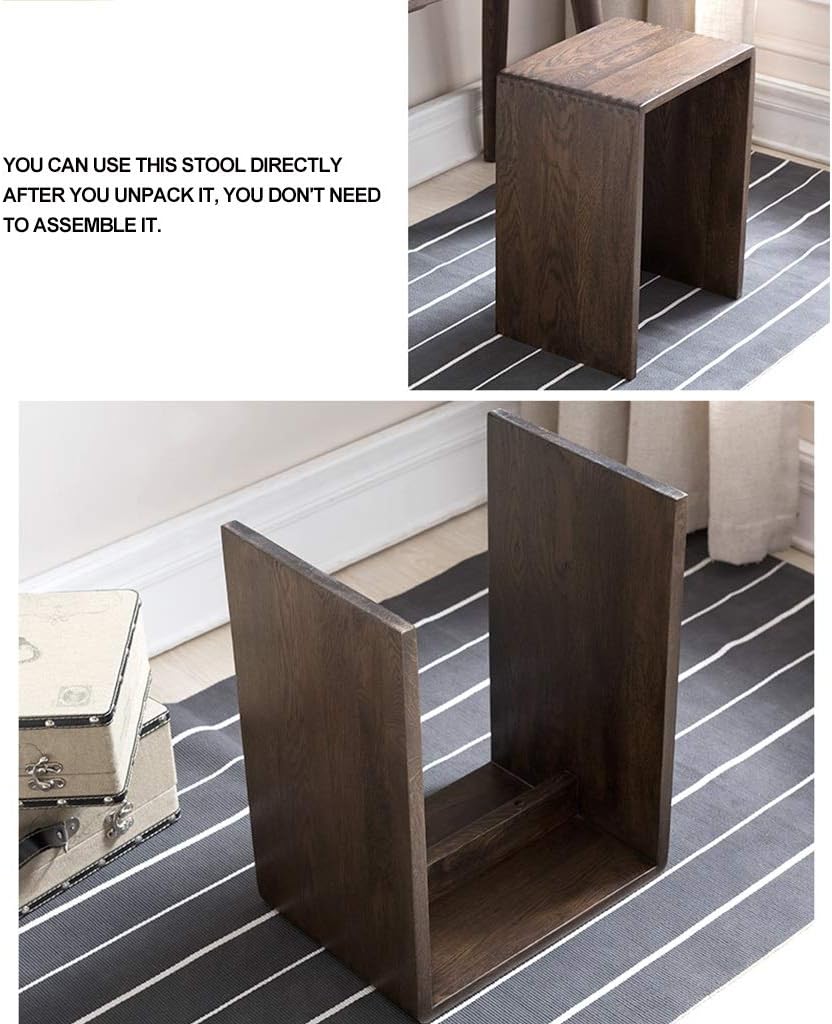 YOU CAN USE THIS STOOL DIRECTLY AFTER YOU UNPACK IT, YOU DON'T NEED TO ASSEMBLE IT.