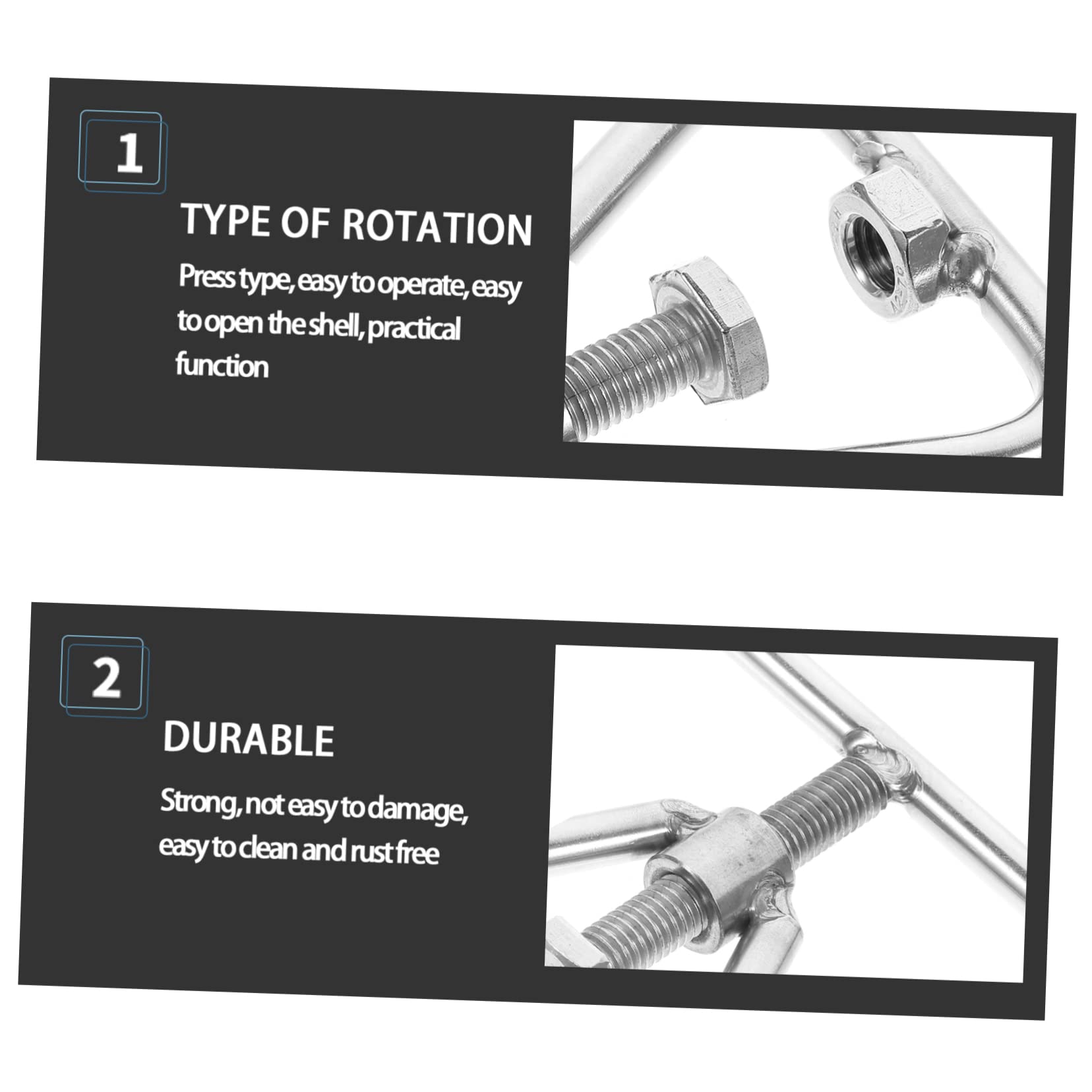 1

TYPE OF ROTATION

Press type, easy to operate, easy to open the shell, practical function

2

DURABLE

Strong, not easy to damage, easy to clean and rust free