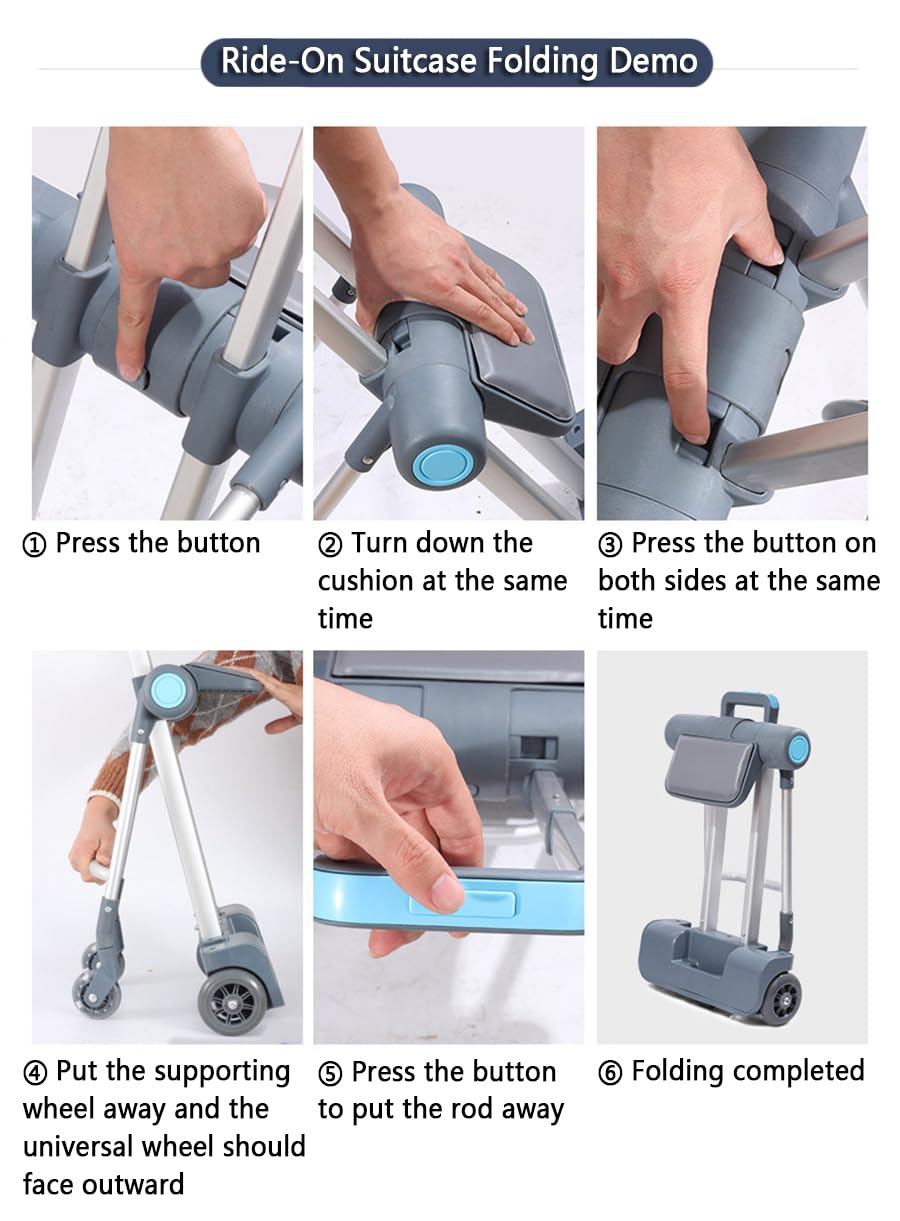 Ride-On Suitcase Folding Demo

① Press the button

② Turn down the cushion at the same time

③ Press the button on both sides at the same time

④ Put the supporting wheel away and the universal wheel should face outward

⑤ Press the button to put the rod away

⑥ Folding completed