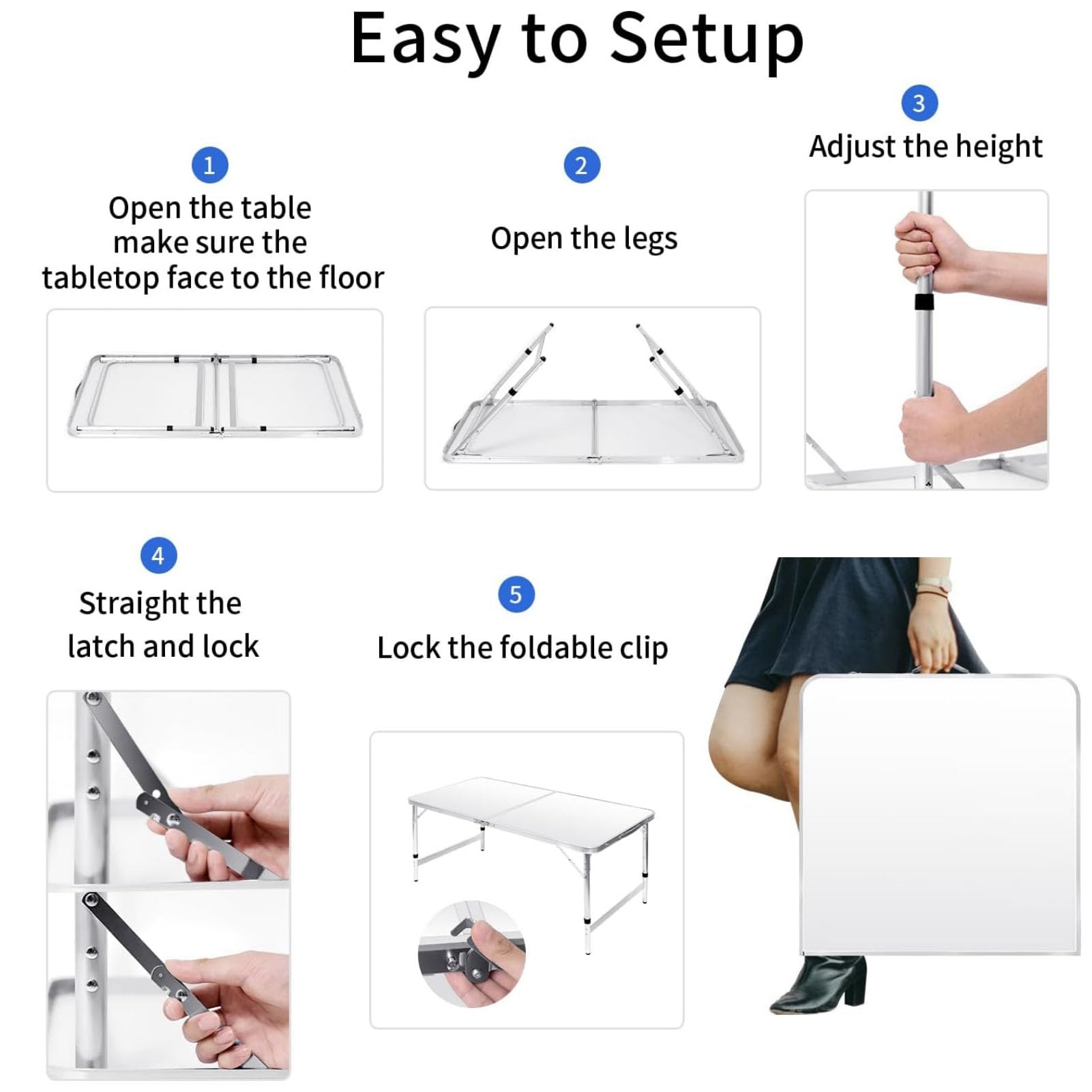 Easy to Setup

1
Open the table make sure the tabletop face to the floor

2
Open the legs

3
Adjust the height

4
Straight the latch and lock

5
Lock the foldable clip