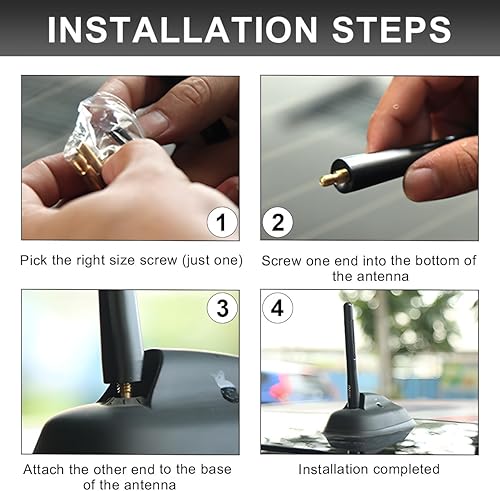 INSTALLATION STEPS

1

Pick the right size screw (just one)

2

Screw one end into the bottom of the antenna

3

Attach the other end to the base of the antenna

4

Installation completed