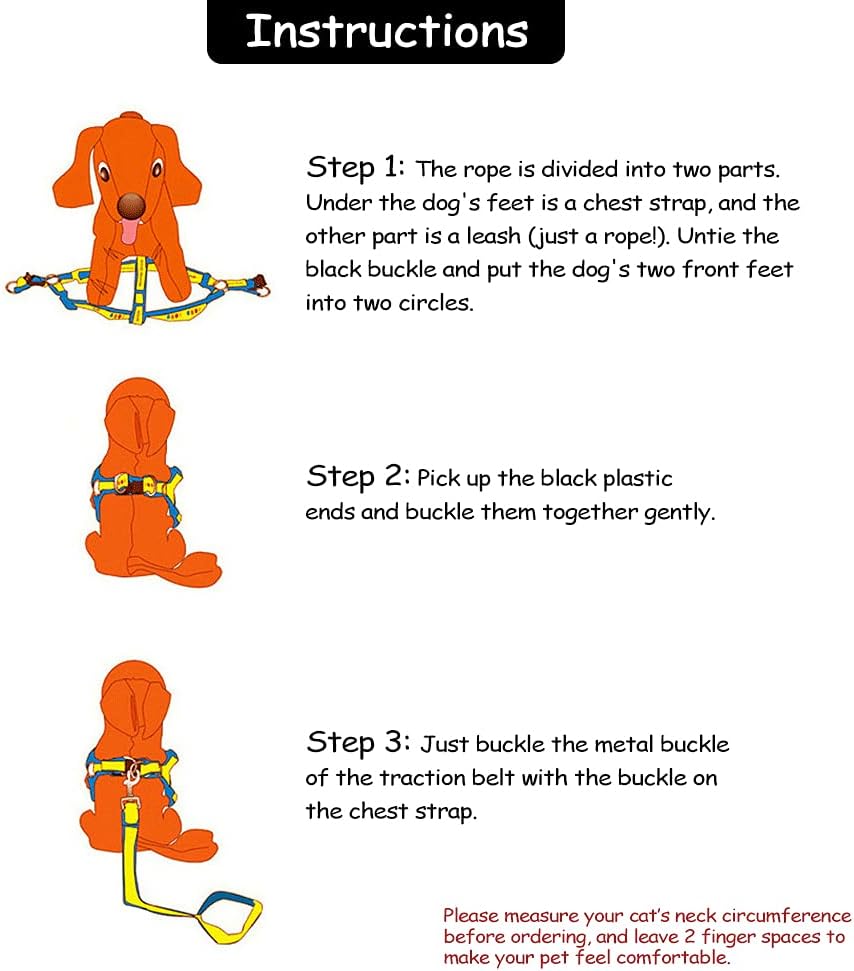 Instructions

Step 1: The rope is divided into two parts. Under the dog's feet is a chest strap, and the other part is a leash (just a rope!). Untie the black buckle and put the dog's two front feet into two circles.

Step 2: Pick up the black plastic ends and buckle them together gently.

Step 3: Just buckle the metal buckle of the traction belt with the buckle on the chest strap.

Please measure your cat's neck circumference before ordering, and leave 2 finger spaces to make your pet feel comfortable.