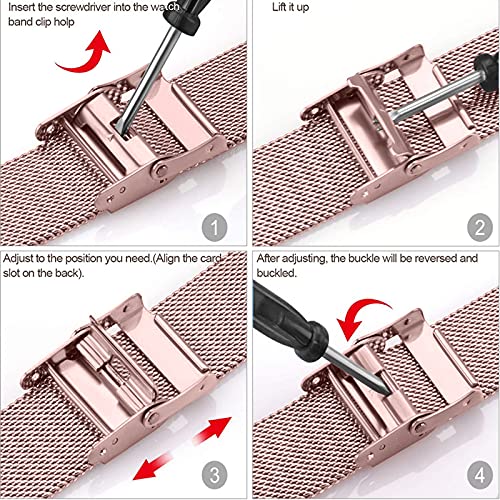 Insert the screwdriver into the watch band clip holp

1

Lift it up

2

Adjust to the position you need.(Align the card slot on the back).

3

After adjusting, the buckle will be reversed and buckled.

4