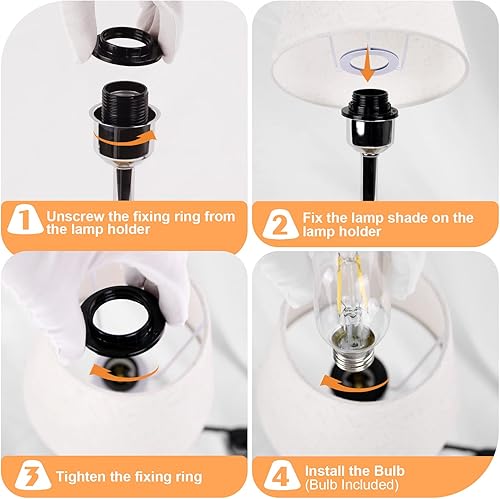 1 Unscrew the fixing ring from the lamp holder

2 Fix the lamp shade on the lamp holder

3 Tighten the fixing ring

4 Install the Bulb (Bulb Included)