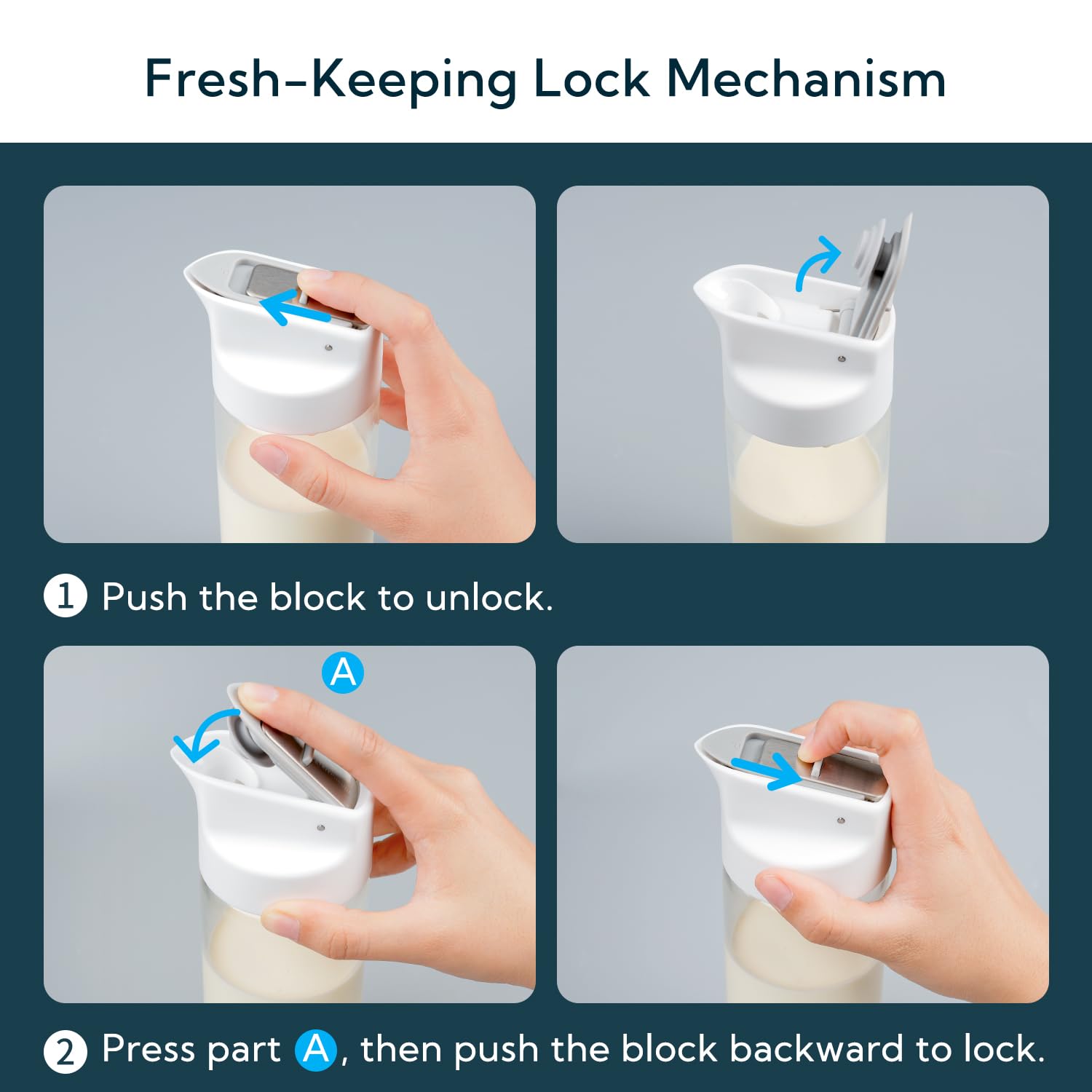 Fresh-Keeping Lock Mechanism

1 Push the block to unlock.

A

2 Press part A, then push the block backward to lock.