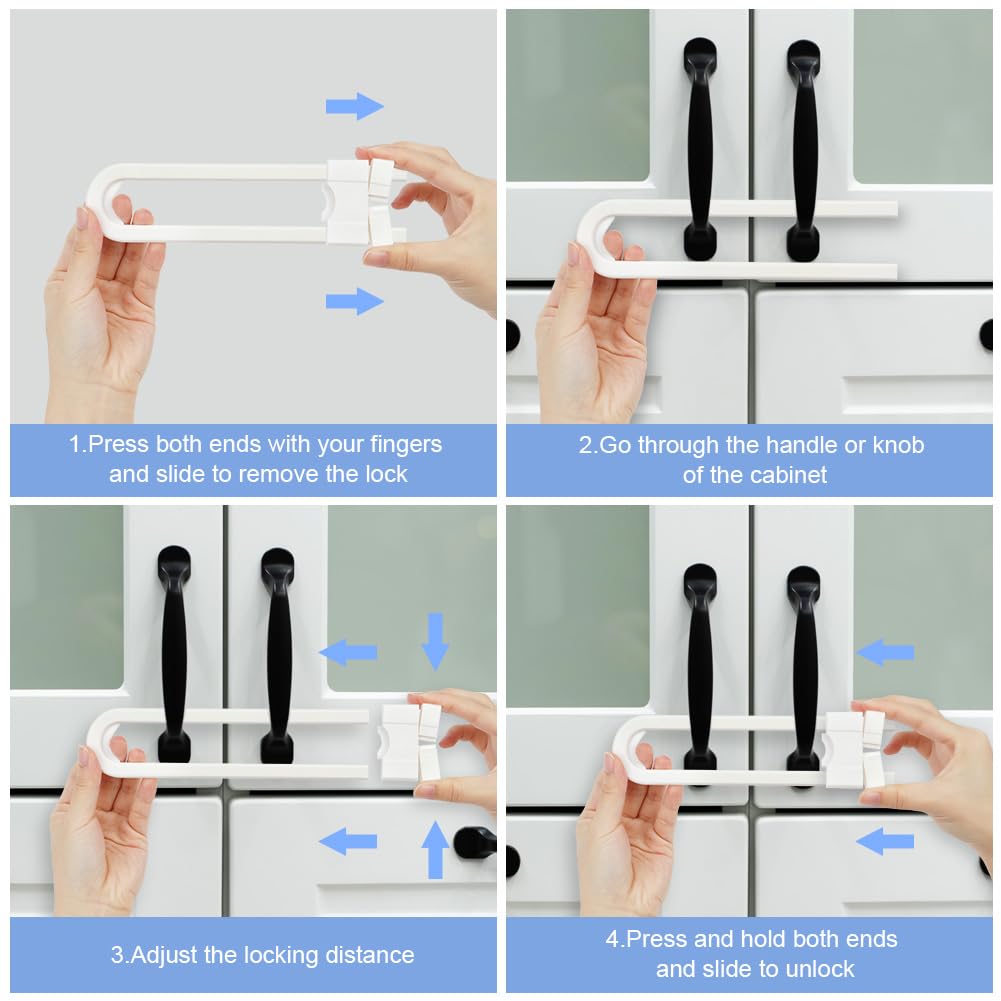 1.Press both ends with your fingers and slide to remove the lock

2.Go through the handle or knob of the cabinet

3.Adjust the locking distance

4.Press and hold both ends and slide to unlock