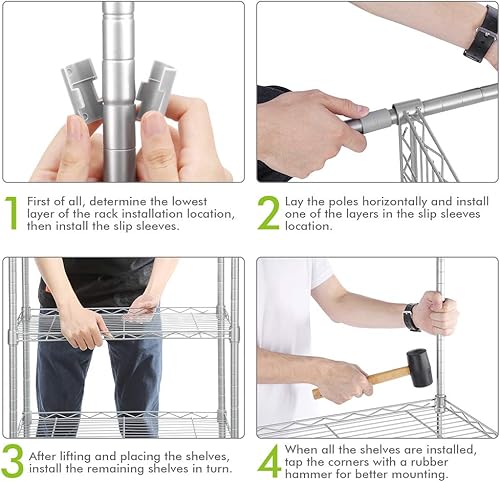 1 First of all, determine the lowest layer of the rack installation location, then install the slip sleeves.

2 Lay the poles horizontally and install one of the layers in the slip sleeves location.

3 After lifting and placing the shelves, install the remaining shelves in turn.

4 When all the shelves are installed, tap the corners with a rubber hammer for better mounting.