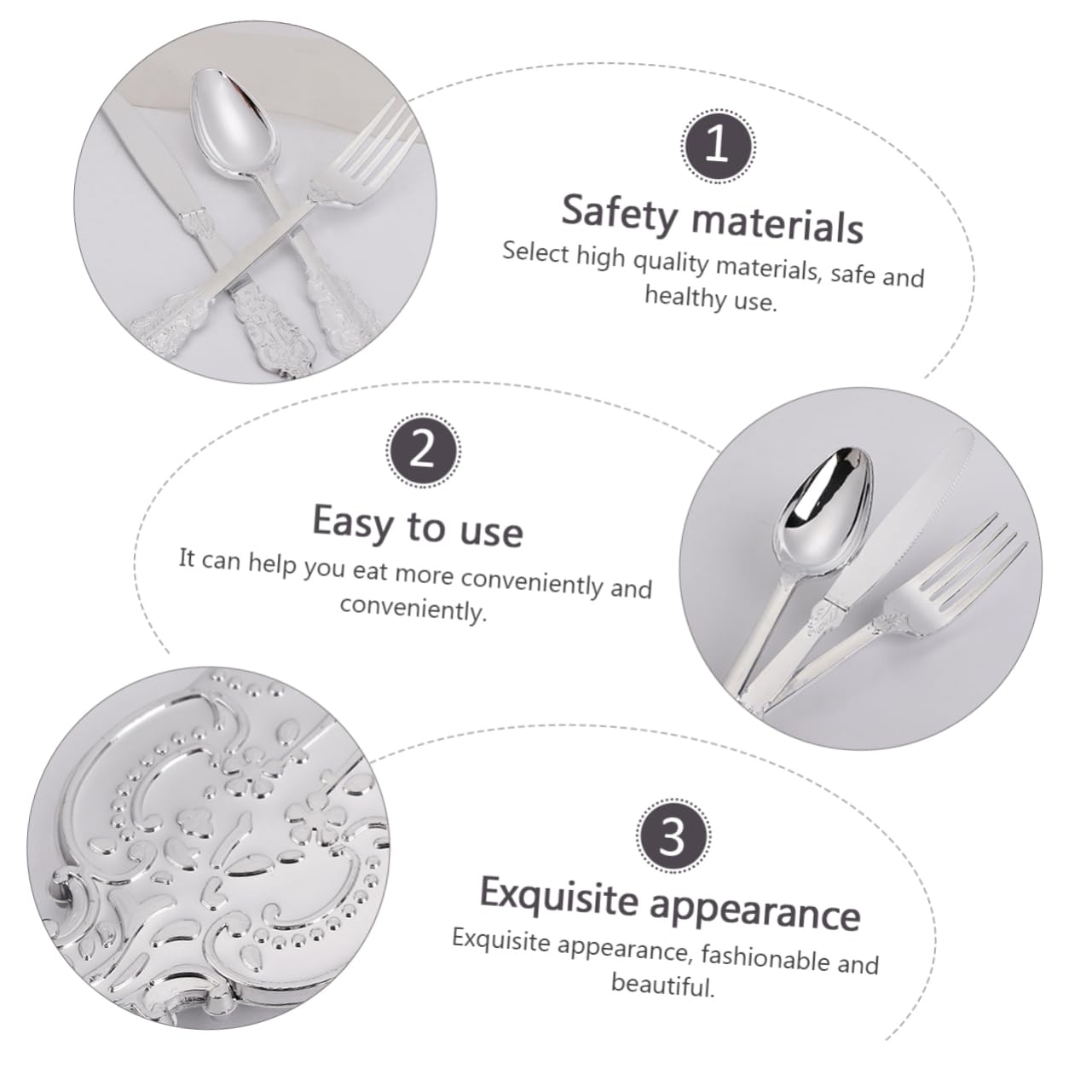 1

Safety materials

Select high quality materials, safe and healthy use.

2

Easy to use

It can help you eat more conveniently and conveniently.

3

Exquisite appearance

Exquisite appearance, fashionable and beautiful.