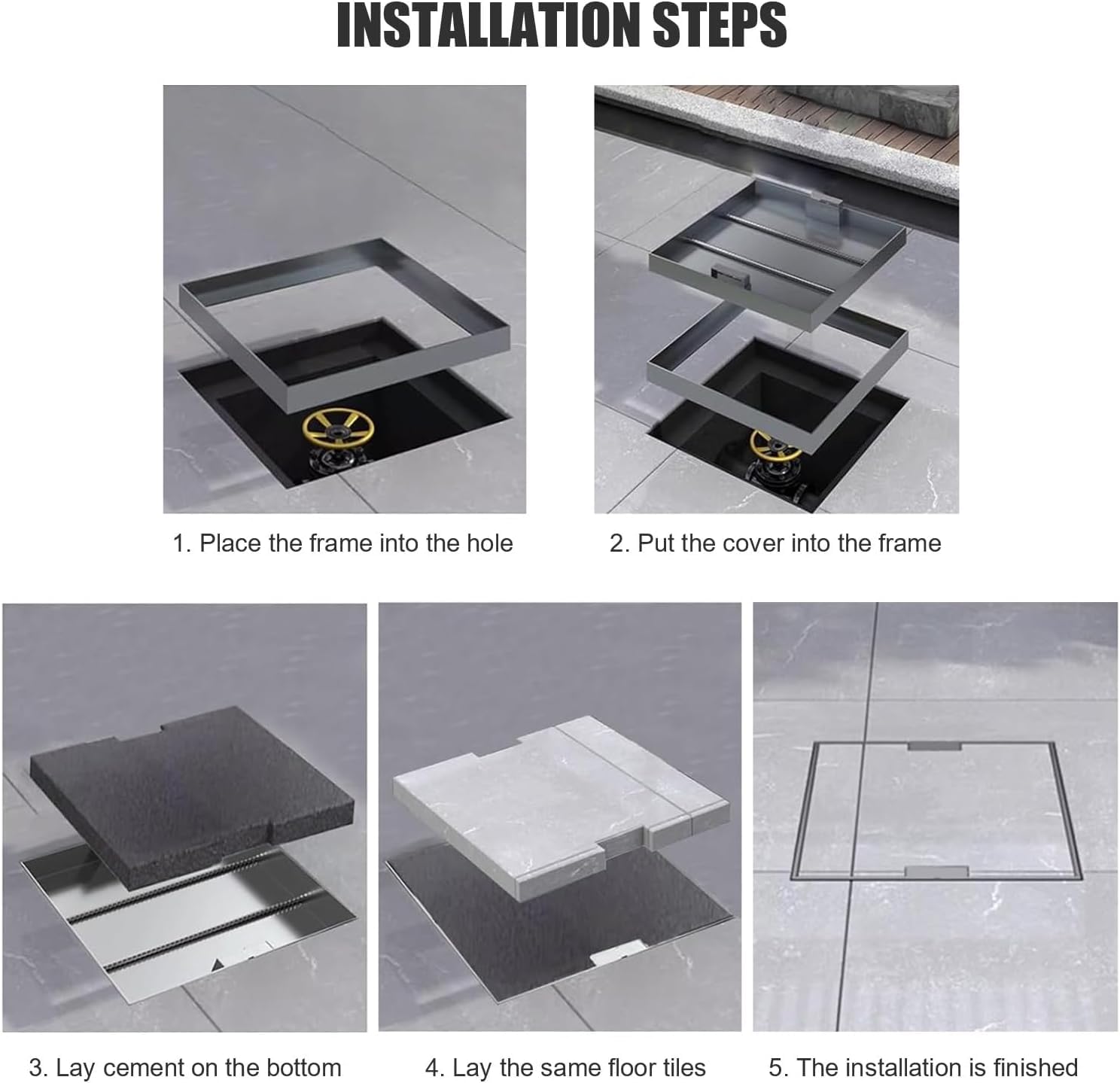 INSTALLATION STEPS

1. Place the frame into the hole

2. Put the cover into the frame

3. Lay cement on the bottom

4. Lay the same floor tiles

5. The installation is finished