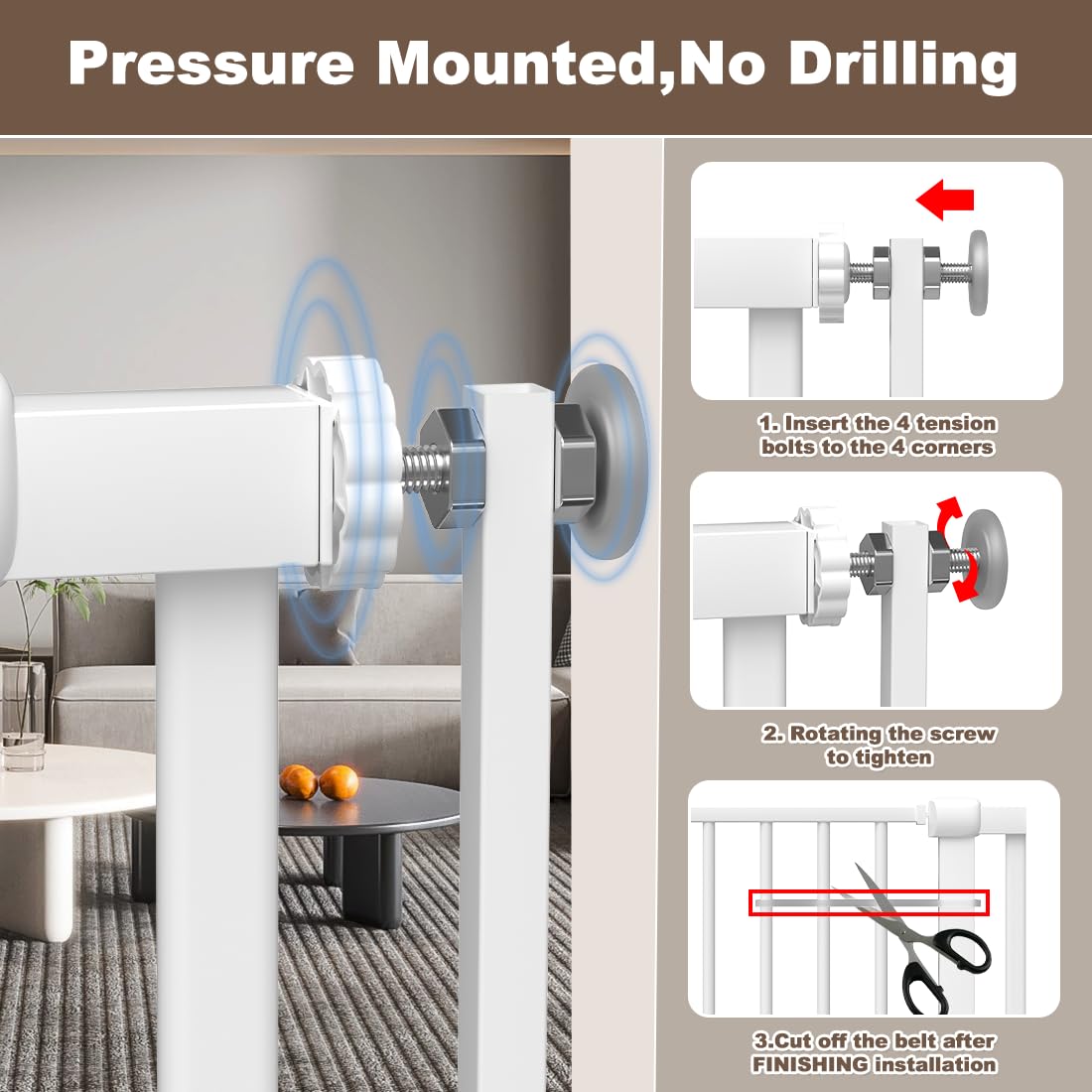 Pressure Mounted,No Drilling

1. Insert the 4 tension bolts to the 4 corners

2. Rotating the screw to tighten

3.Cut off the belt after FINISHING installation