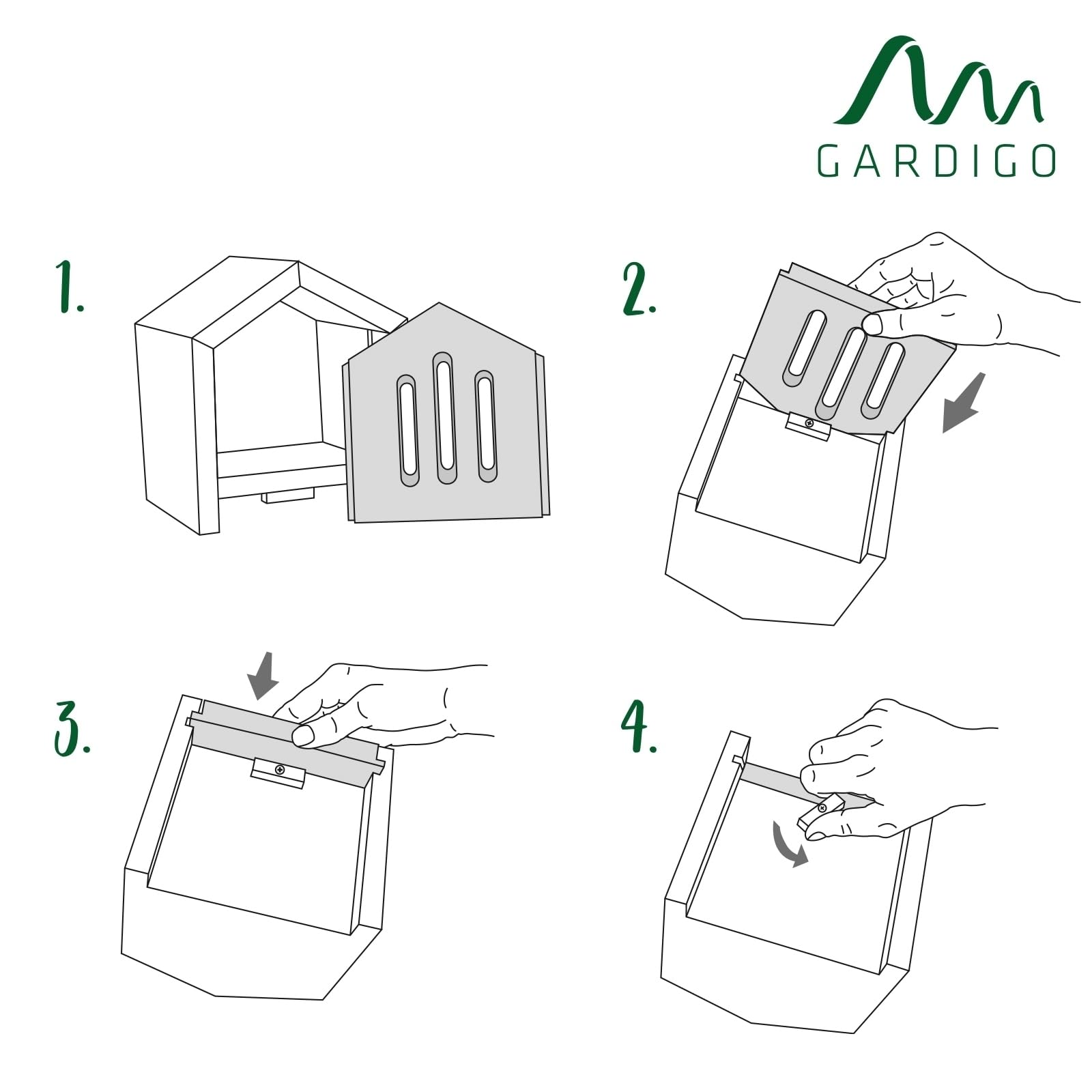 GARDIGO

1.

2.

3.

4.