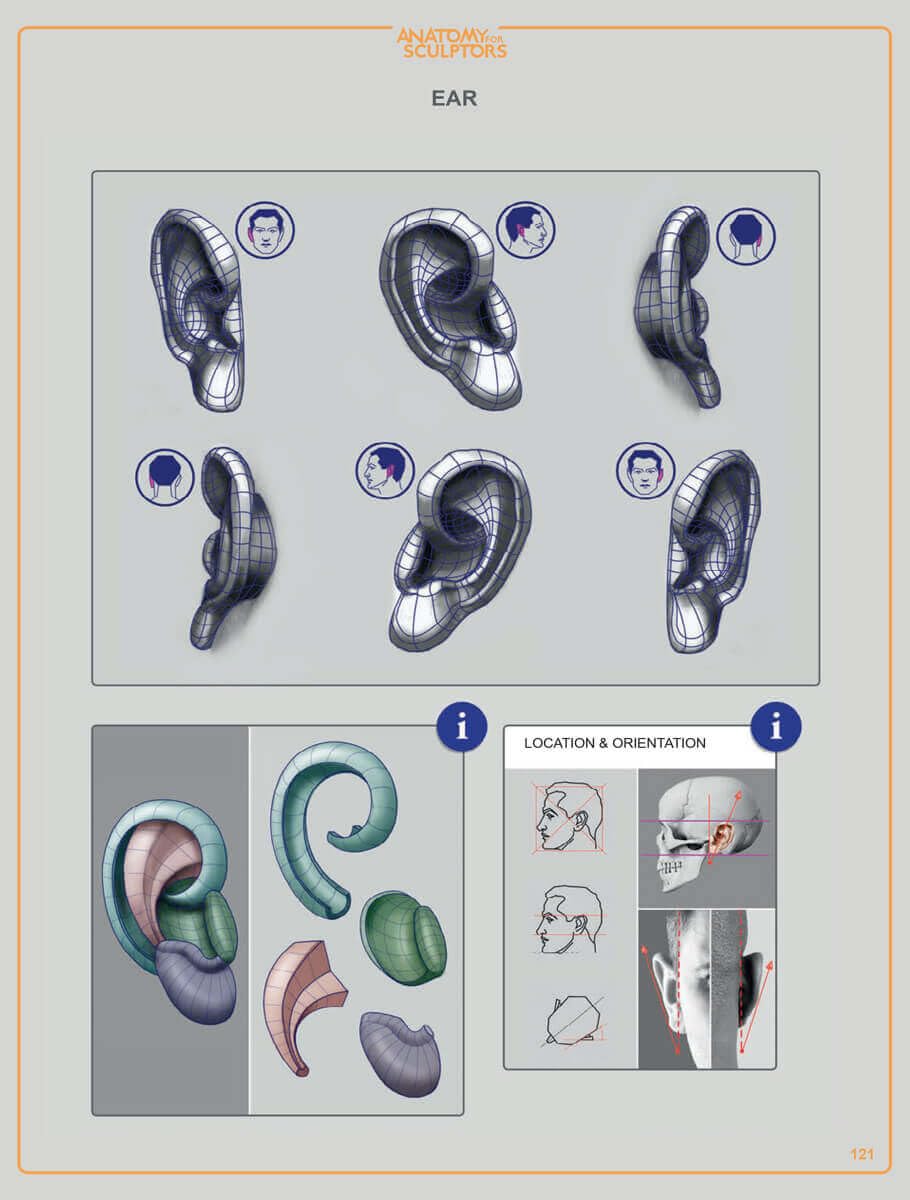 ANATOMY FOR SCULPTORS

EAR

i

LOCATION & ORIENTATION

i

121