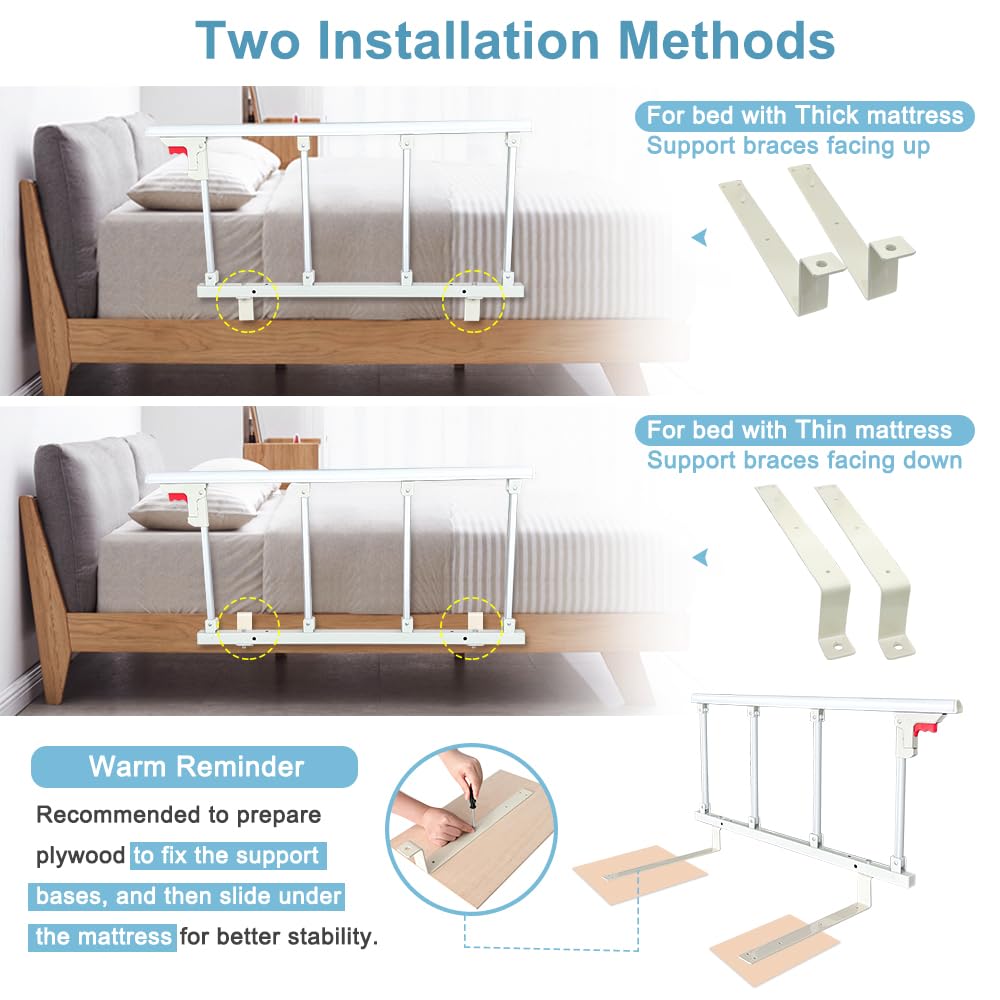 Two Installation Methods

For bed with Thick mattress
Support braces facing up

For bed with Thin mattress
Support braces facing down

Warm Reminder

Recommended to prepare plywood to fix the support bases, and then slide under the mattress for better stability.