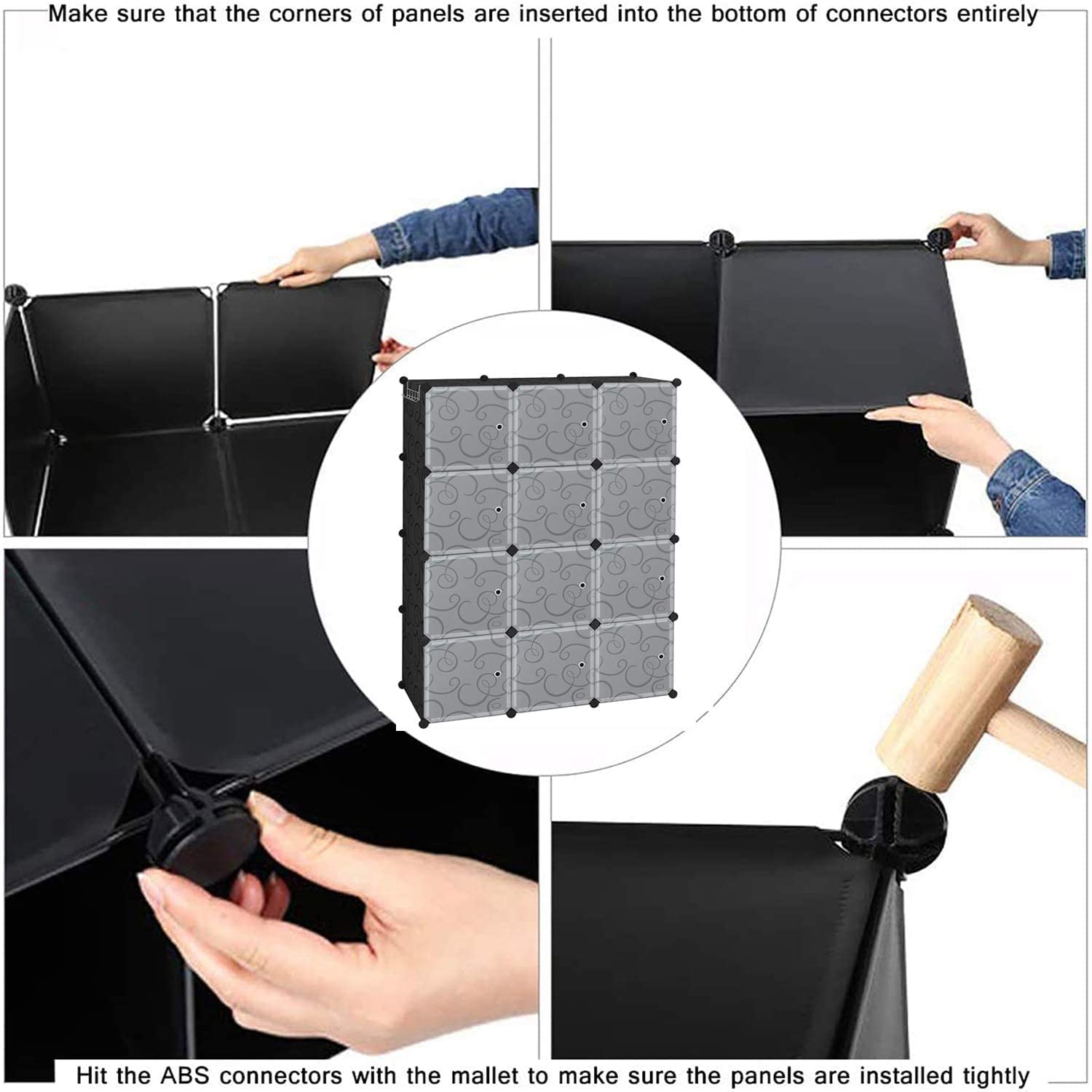 Make sure that the corners of panels are inserted into the bottom of connectors entirely

Hit the ABS connectors with the mallet to make sure the panels are installed tightly