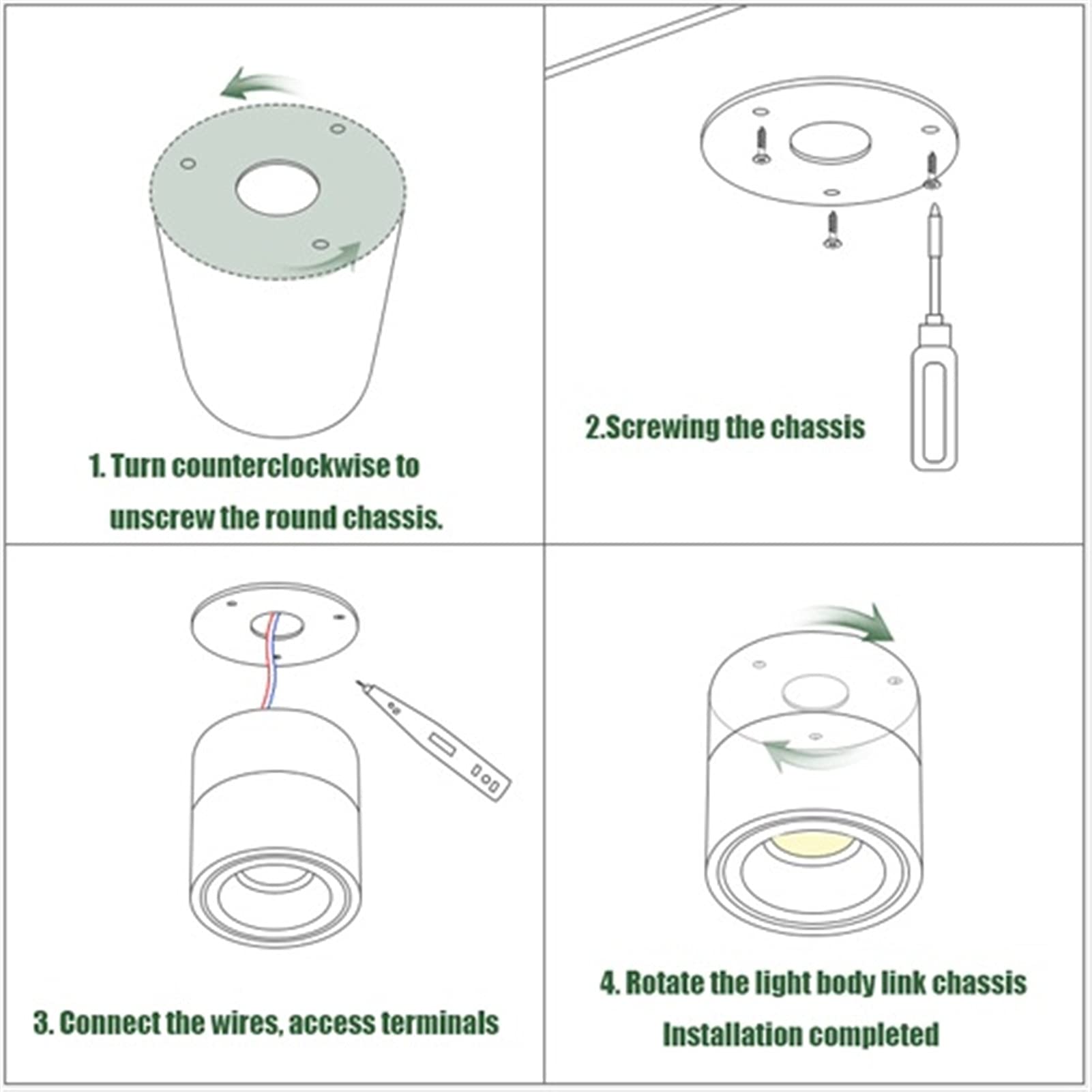 1. Turn counterclockwise to unscrew the round chassis.

2.Screwing the chassis

3. Connect the wires, access terminals

4. Rotate the light body link chassis
Installation completed