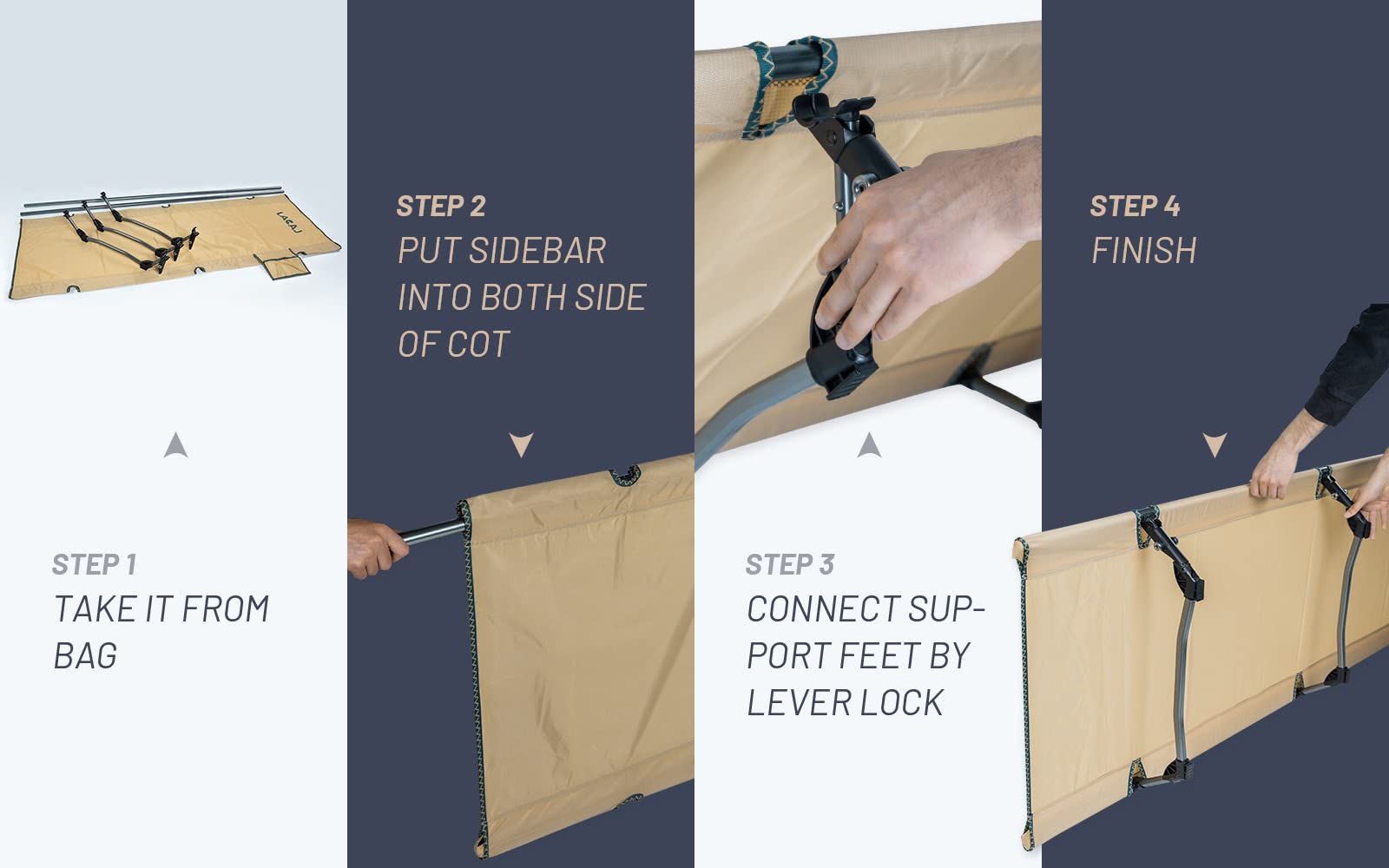 STEP 1
TAKE IT FROM BAG

STEP 2
PUT SIDEBAR INTO BOTH SIDE OF COT

STEP 3
CONNECT SUPPORT FEET BY LEVER LOCK

STEP 4
FINISH